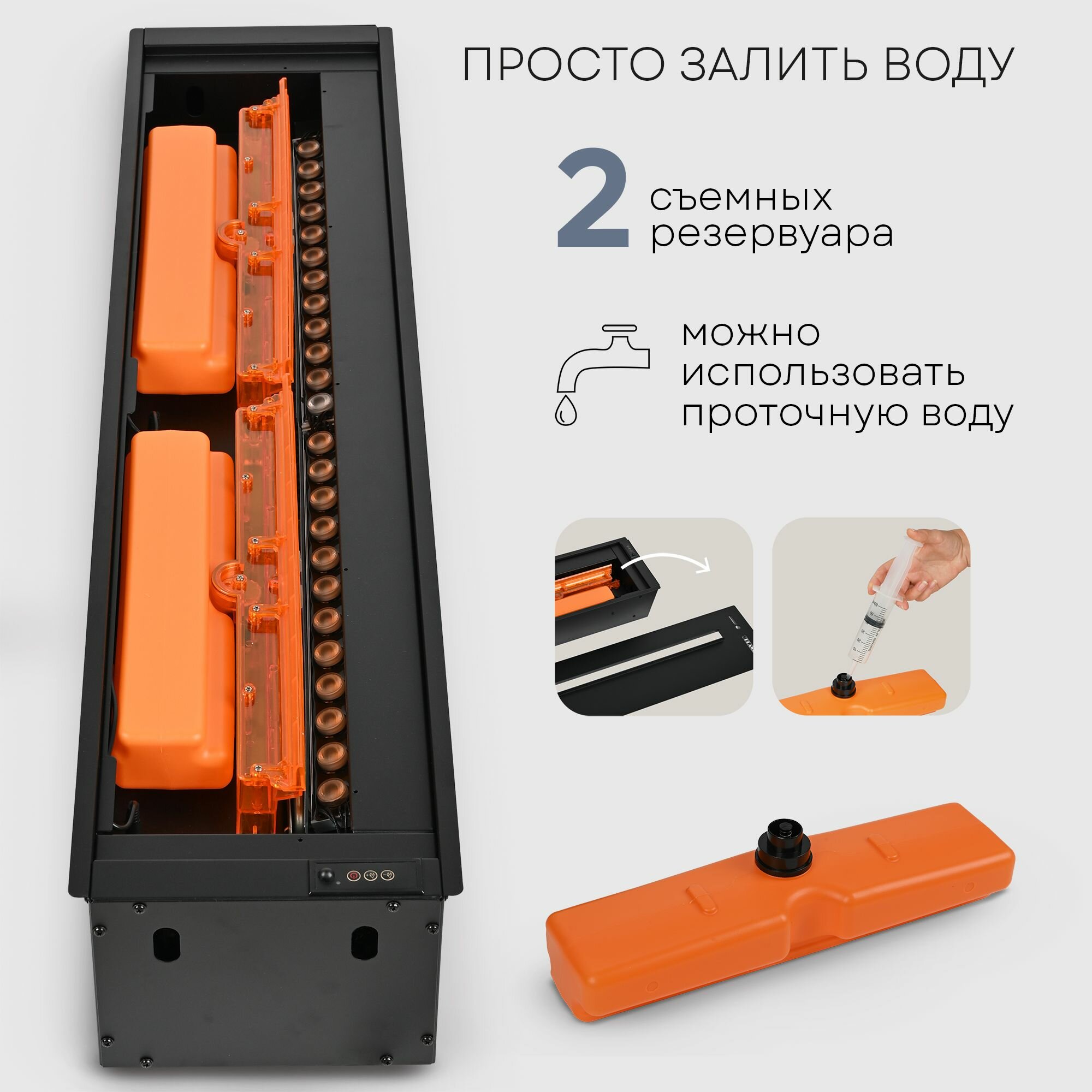 ПРОСТО ЗАЛИТЬ ВОДУ

2 съемных резервуара

можно использовать проточную воду