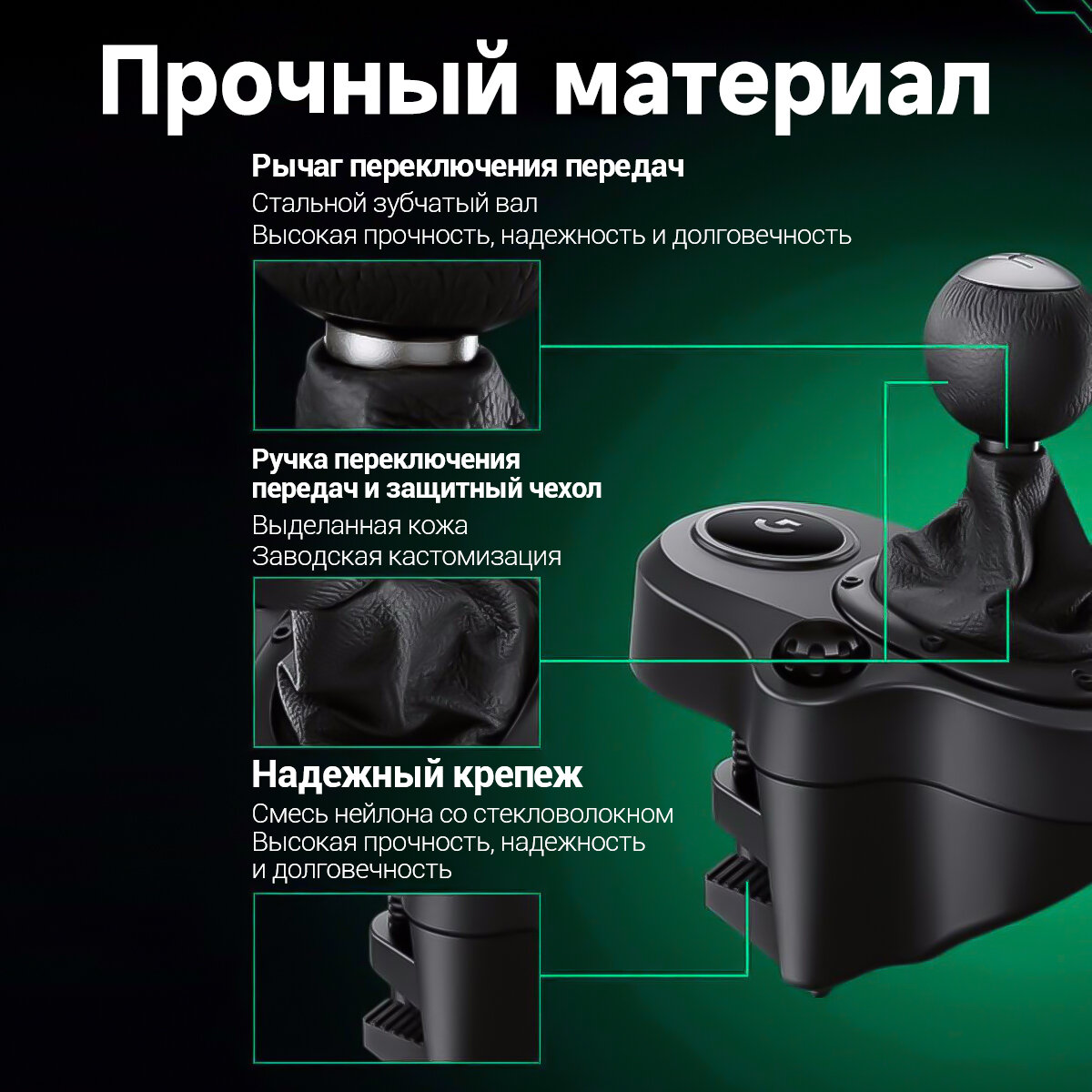 Прочный материал

Рычаг переключения передач
Стальной зубчатый вал
Высокая прочность, надежность и долговечность

Ручка переключения передач и защитный чехол
Выделанная кожа
Заводская кастомизация

Надежный крепеж
Смесь нейлона со стекловолокном
Высокая прочность, надежность и долговечность