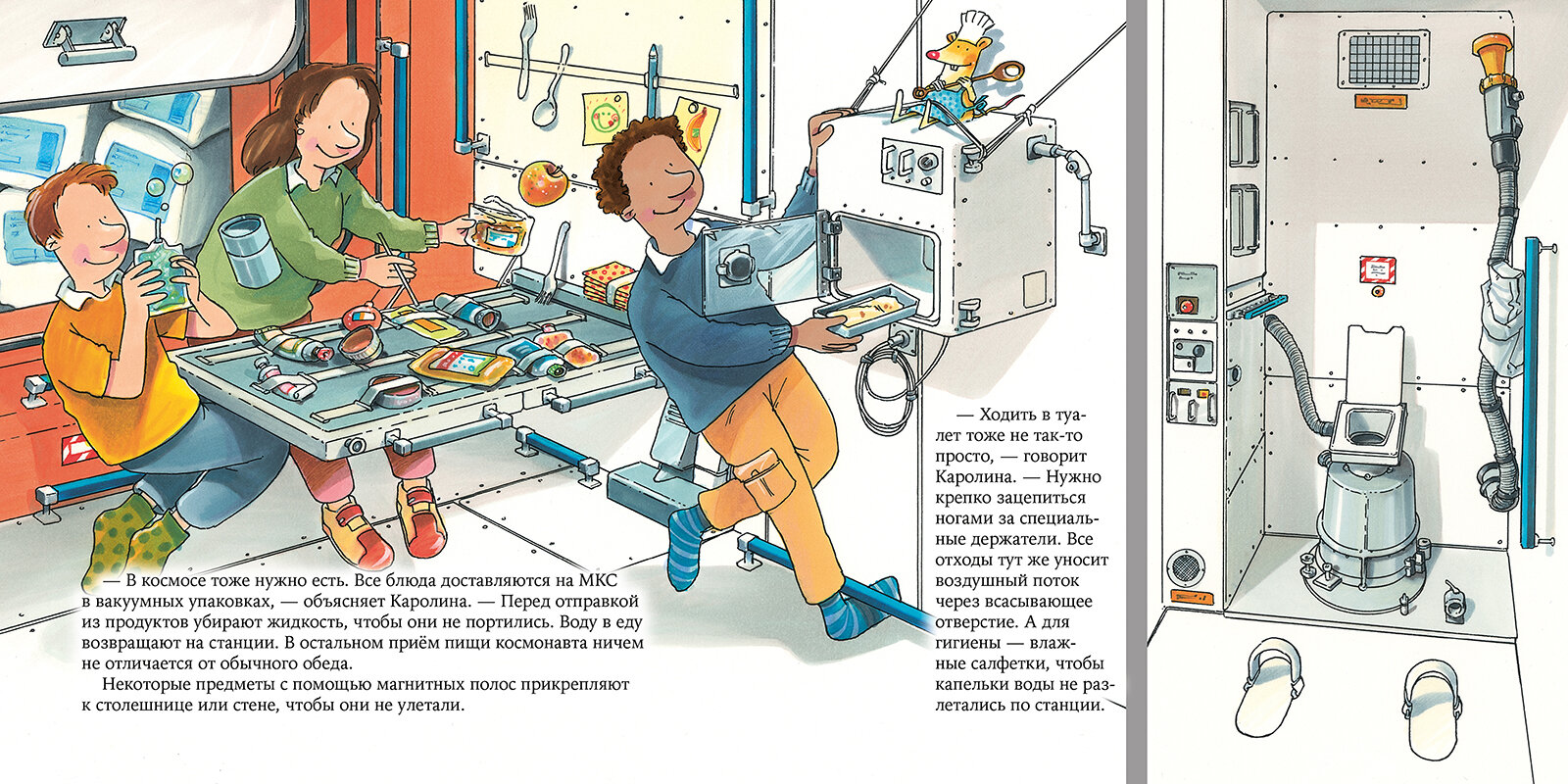 — В космосе тоже нужно есть. Все блюда доставляются на МКС в вакуумных упаковках, — объясняет Каролина. — Перед отправкой из продуктов убирают жидкость, чтобы они не портились. Воду в еду возвращают на станции. В остальном приём пищи космонавта ничем не отличается от обычного обеда.

Некоторые предметы с помощью магнитных полос прикрепляют к столешнице или стене, чтобы они не улетали.

— Ходить в туалет тоже не так-то просто, — говорит Каролина. — Нужно крепко зацепиться ногами за специальные держатели. Все отходы тут же уносит воздушный поток через всасывающее отверстие. А для гигиены — влажные салфетки, чтобы капельки воды не разлетались по станции.