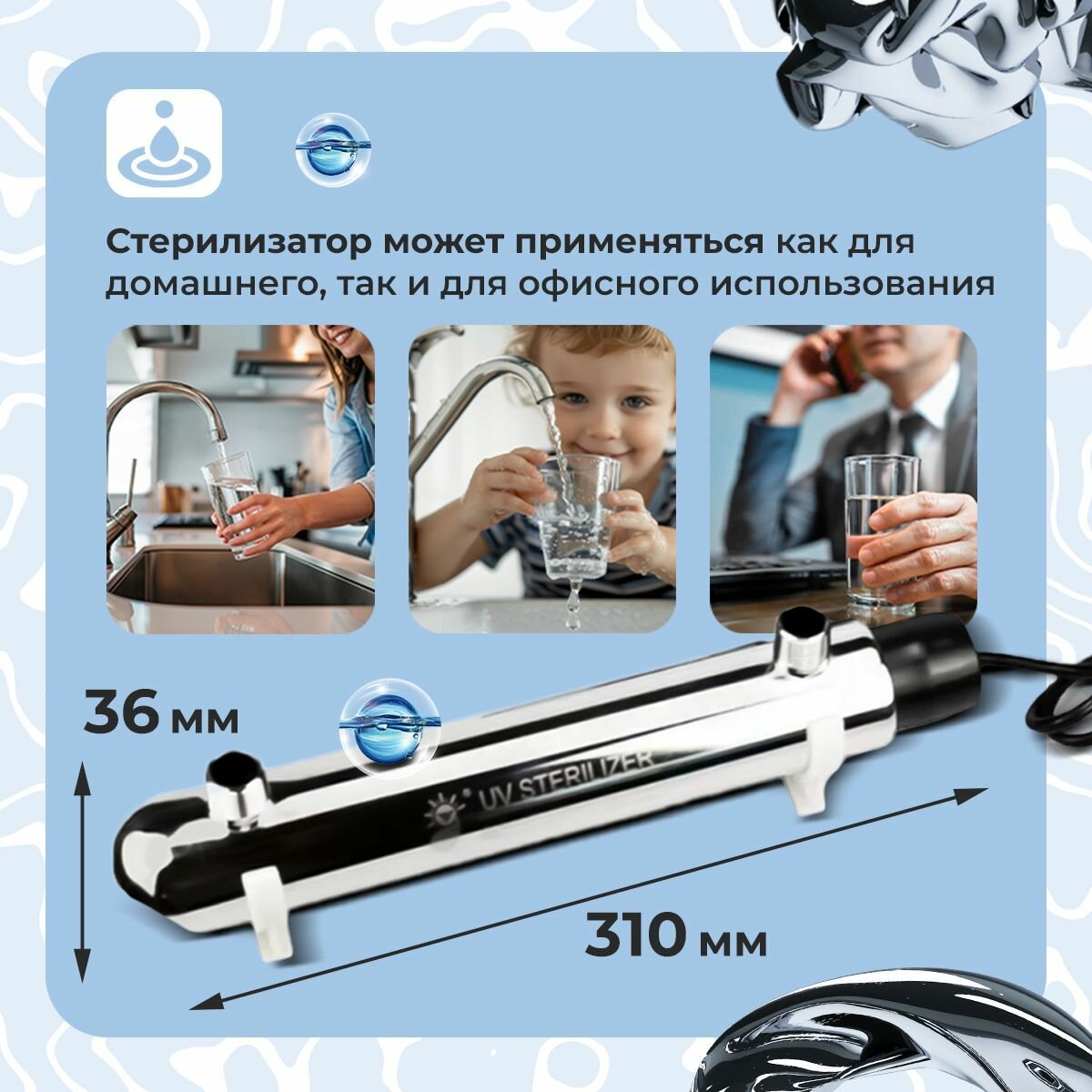 Стерилизатор может применяться как для домашнего, так и для офисного использования

36 мм

UV STERILIZER

310 мм