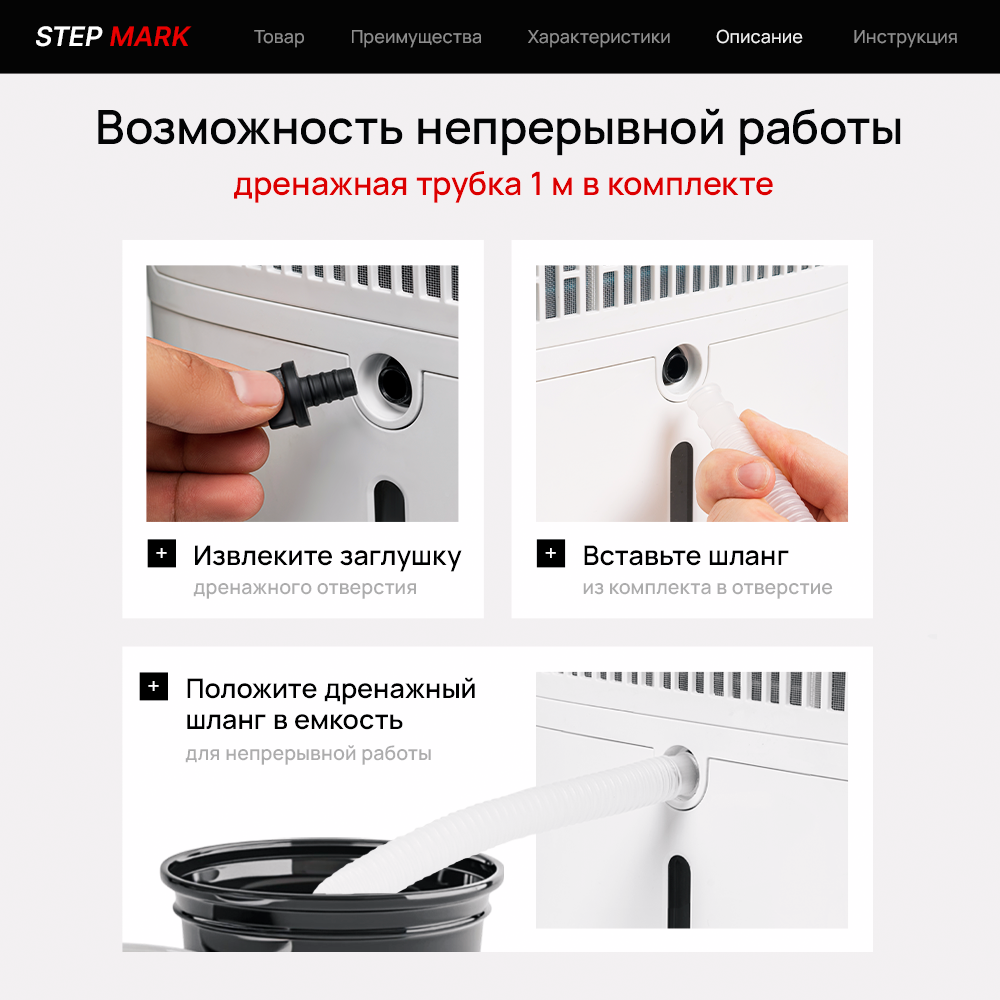 STEP MARK Товар Преимущества Характеристики Описание Инструкция

Возможность непрерывной работы

дренажная трубка 1 м в комплекте

+ Извлеките заглушку

дренажного отверстия

+ Вставьте шланг

из комплекта в отверстие

+ Положите дренажный шланг в емкость

для непрерывной работы