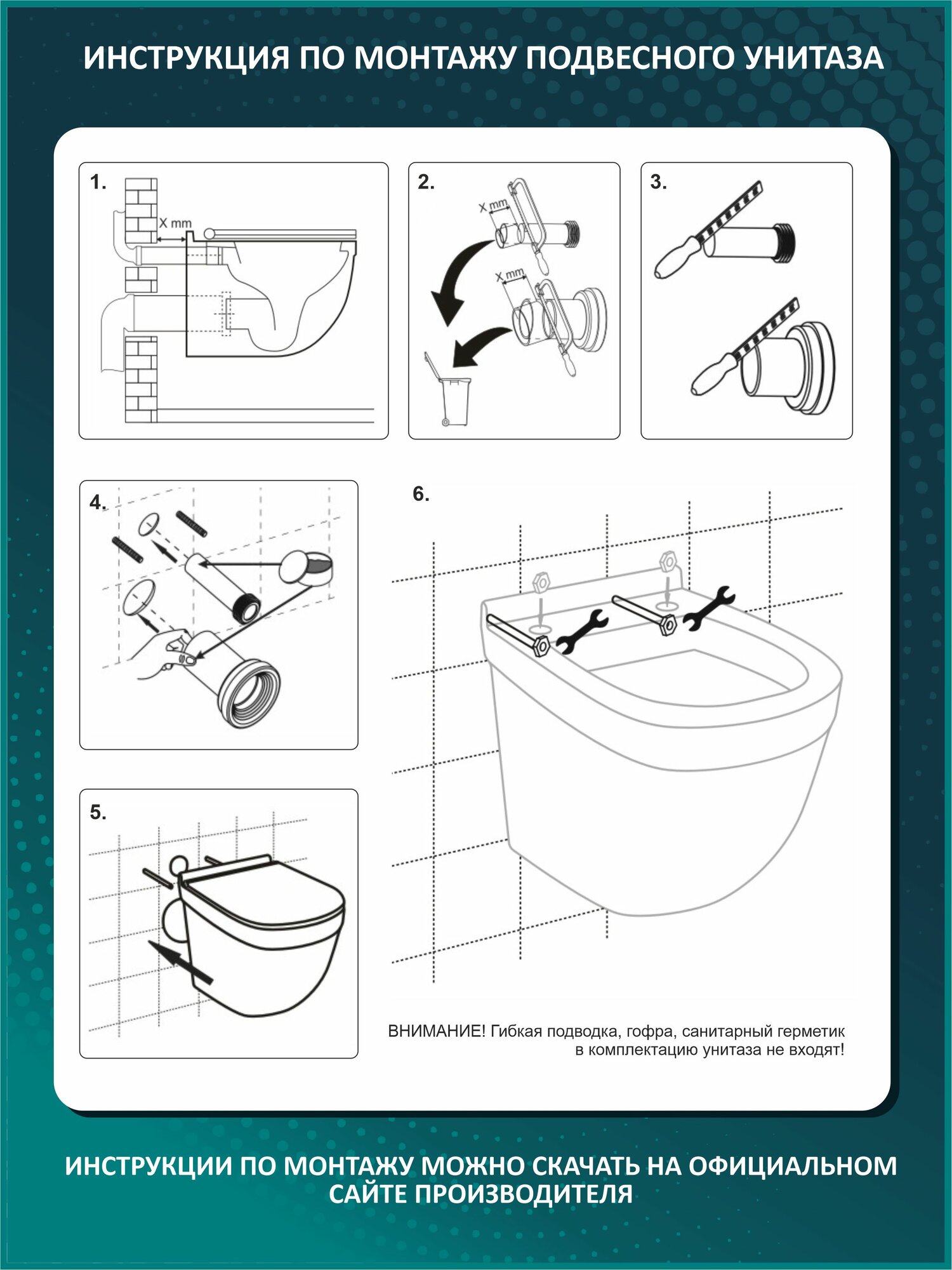 ИНСТРУКЦИЯ ПО МОНТАЖУ ПОДВЕСНОГО УНИТАЗА

1.

X mm

2.

X mm

X mm

3.

4.

5.

6.

ВНИМАНИЕ! Гибкая подводка, гофра, санитарный герметик в комплектацию унитаза не входят!

ИНСТРУКЦИИ ПО МОНТАЖУ МОЖНО СКАЧАТЬ НА ОФИЦИАЛЬНОМ САЙТЕ ПРОИЗВОДИТЕЛЯ