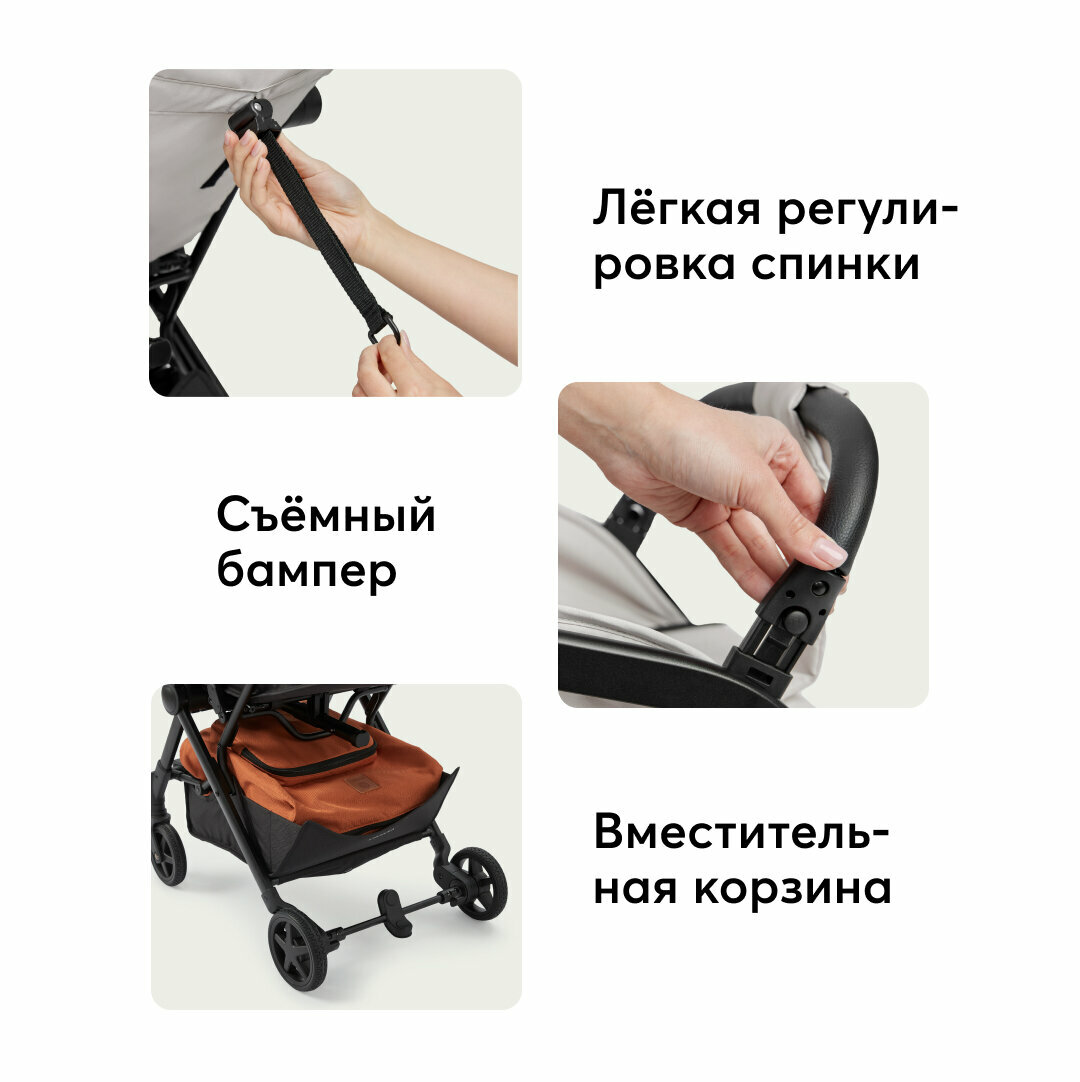 Лёгкая регулировка спинки

Съёмный бампер

Вместительная корзина