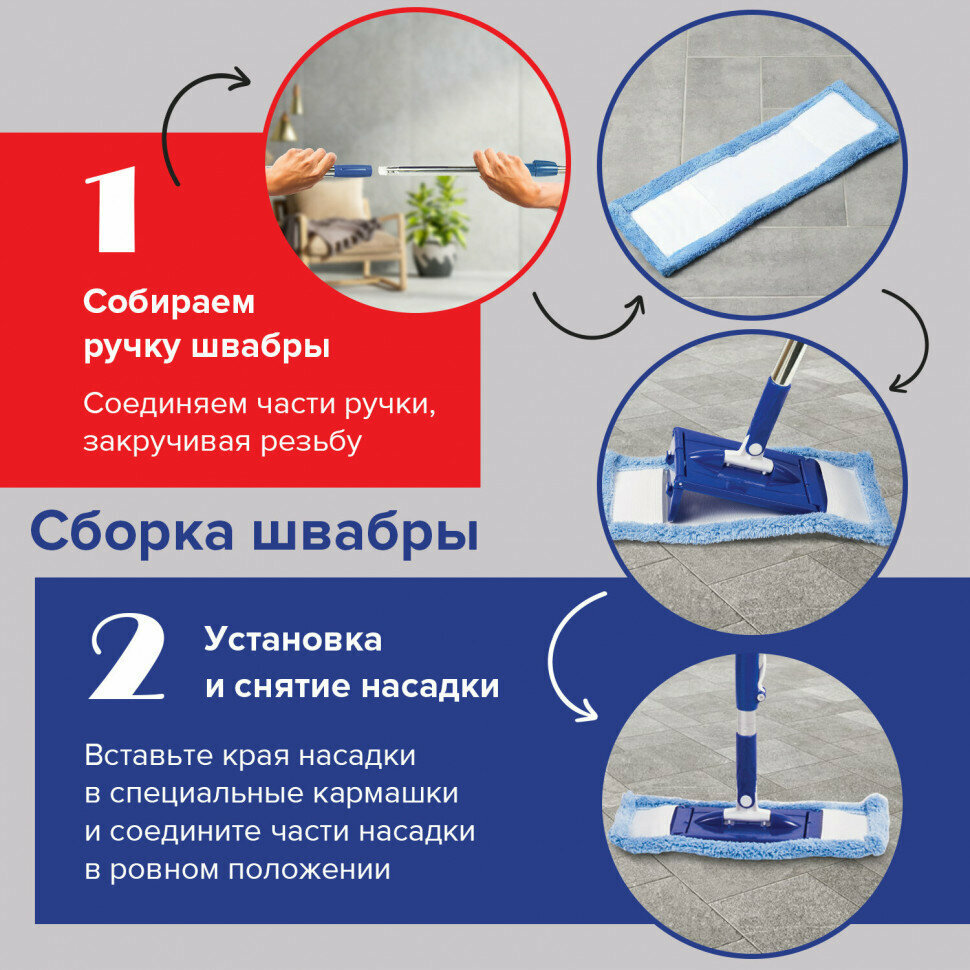 1

Собираем ручку швабры

Соединяем части ручки, закручивая резьбу

Сборка швабры

2

Установка и снятие насадки

Вставьте края насадки в специальные кармашки и соедините части насадки в ровном положении