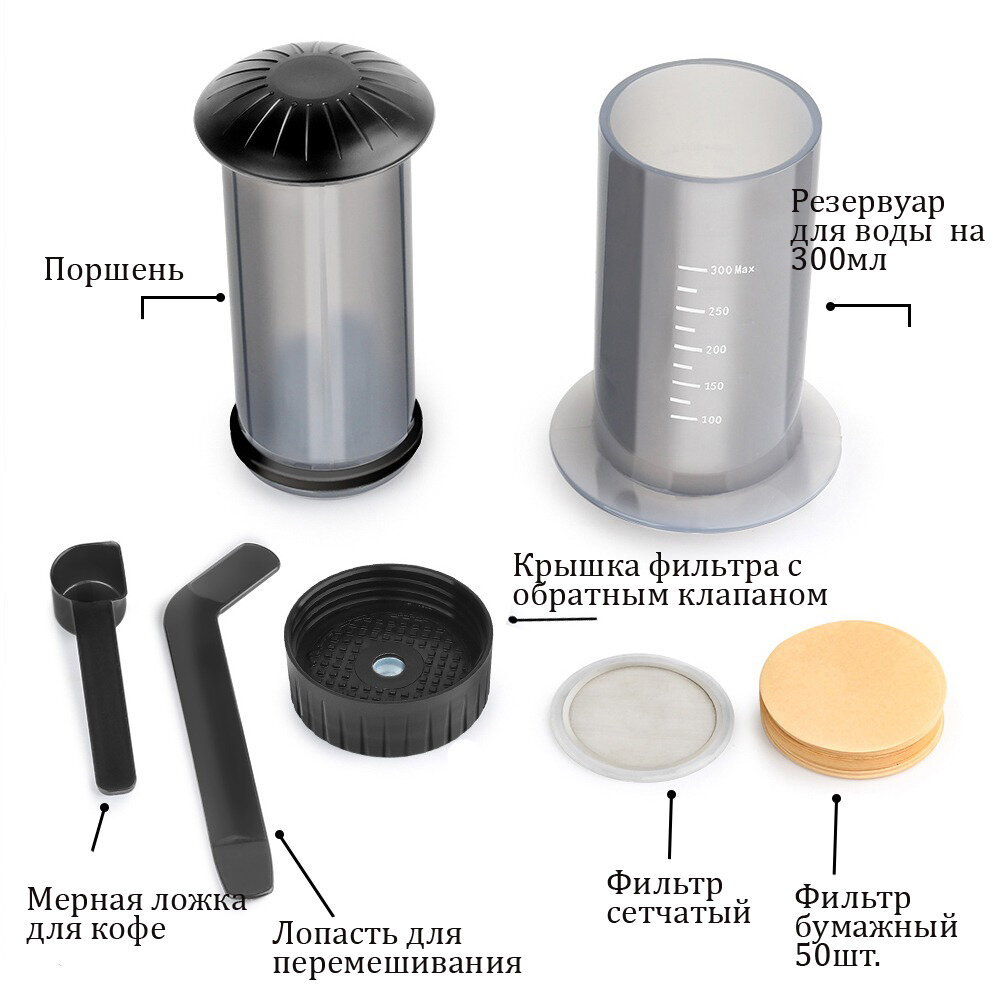 Поршень

Резервуар для воды на 300мл

300 Max
250
200
150
100

Крышка фильтра с обратным клапаном

Мерная ложка для кофе

Лопасть для перемешивания

Фильтр сетчатый

Фильтр бумажный 50шт.