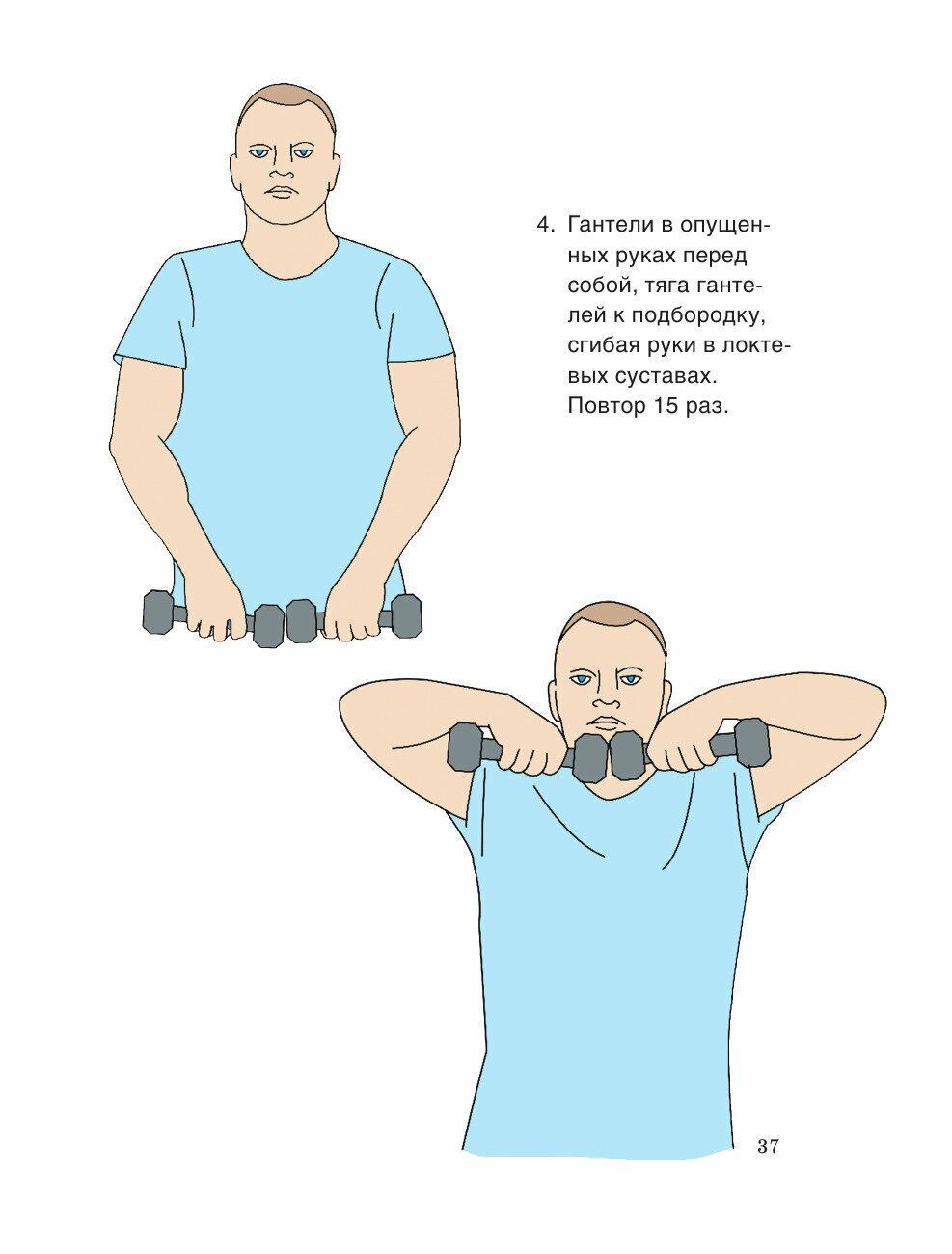 4. Гантели в опущенных руках перед собой, тяга гантелей к подбородку, сгибая руки в локтевых суставах. Повтор 15 раз.

37