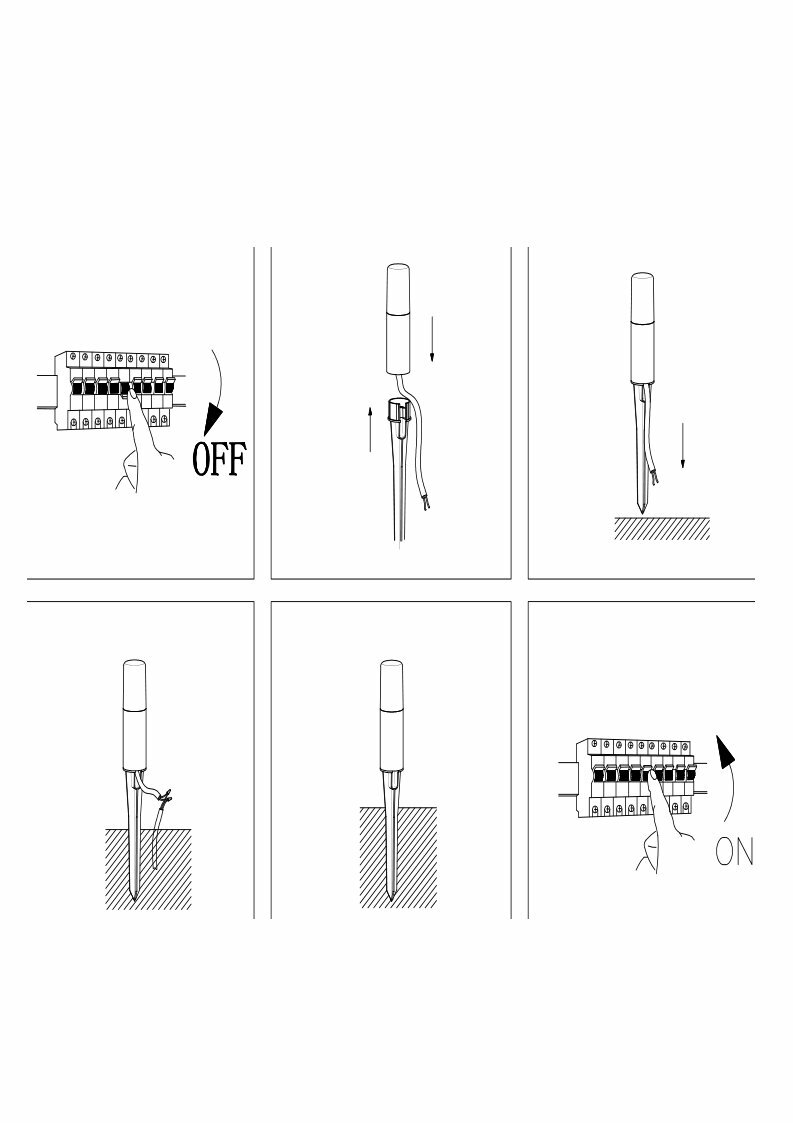 OFF

ON