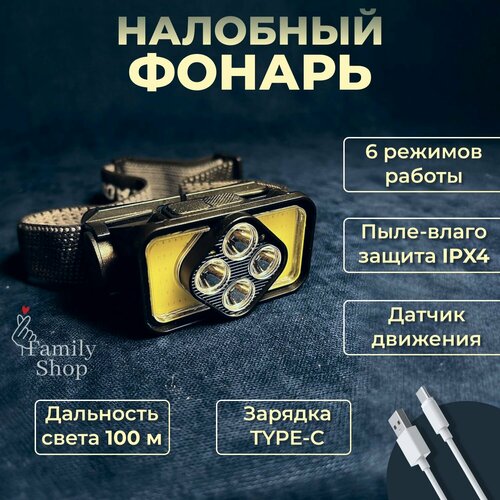 НАЛОБНЫЙ ФОНАРЬ

6 режимов работы

Пыле-влаго защита IPX4

Датчик движения

Family Shop

Дальность света 100 м

Зарядка TYPE-C