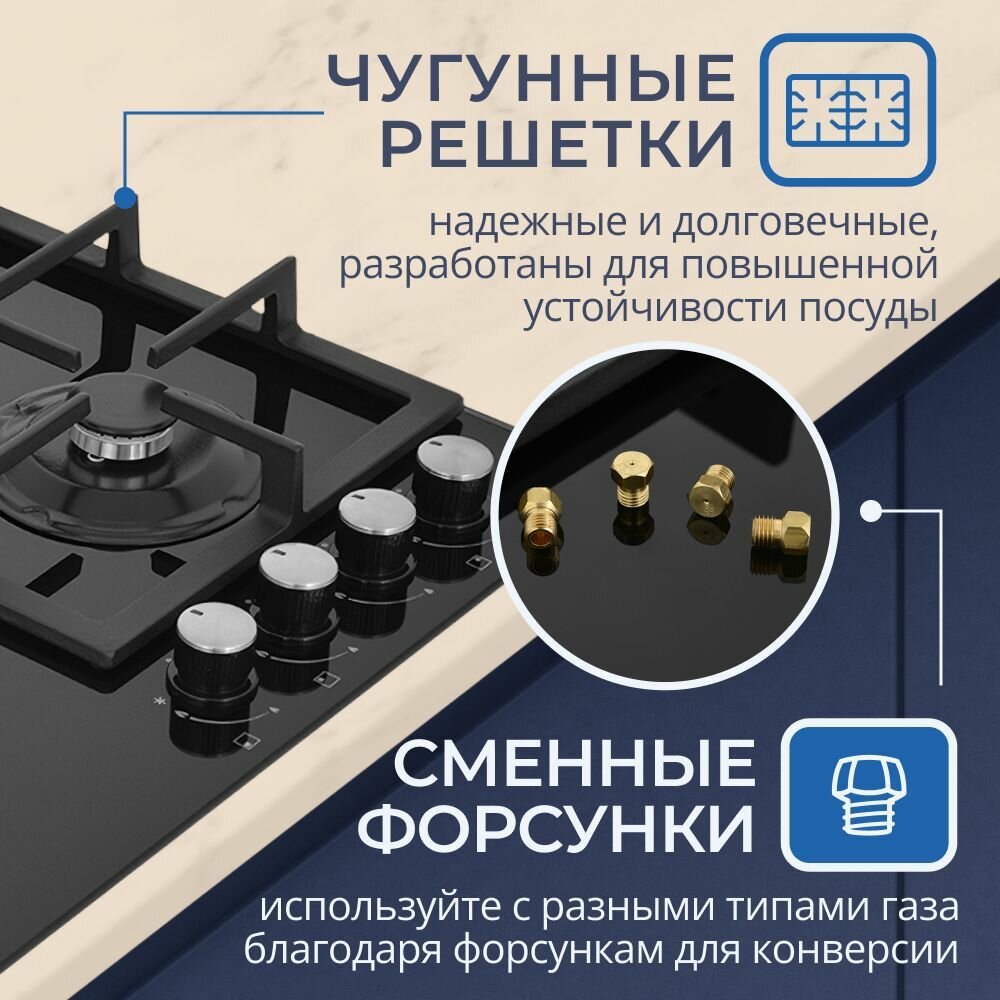 ЧУГУННЫЕ РЕШЕТКИ

надежные и долговечные, разработаны для повышенной устойчивости посуды

СМЕННЫЕ ФОРСУНКИ

используйте с разными типами газа благодаря форсункам для конверсии