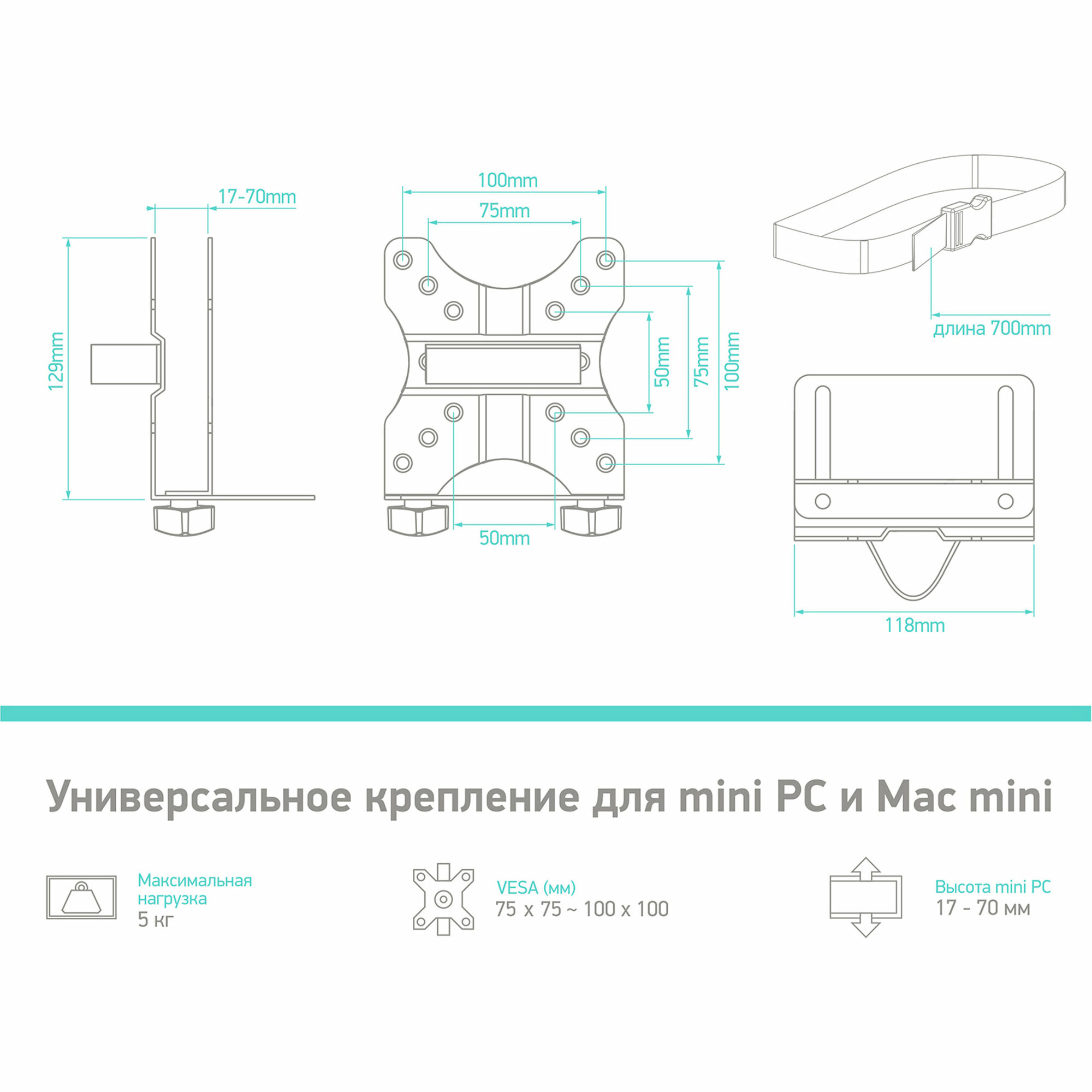 17-70mm

129mm

100mm

75mm

50mm

75mm

100mm

50mm

длина 700mm

118mm

Универсальное крепление для mini PC и Mac mini

Максимальная нагрузка
5 кг

VESA (мм)
75 x 75 ~ 100 x 100

Высота mini PC
17 - 70 мм