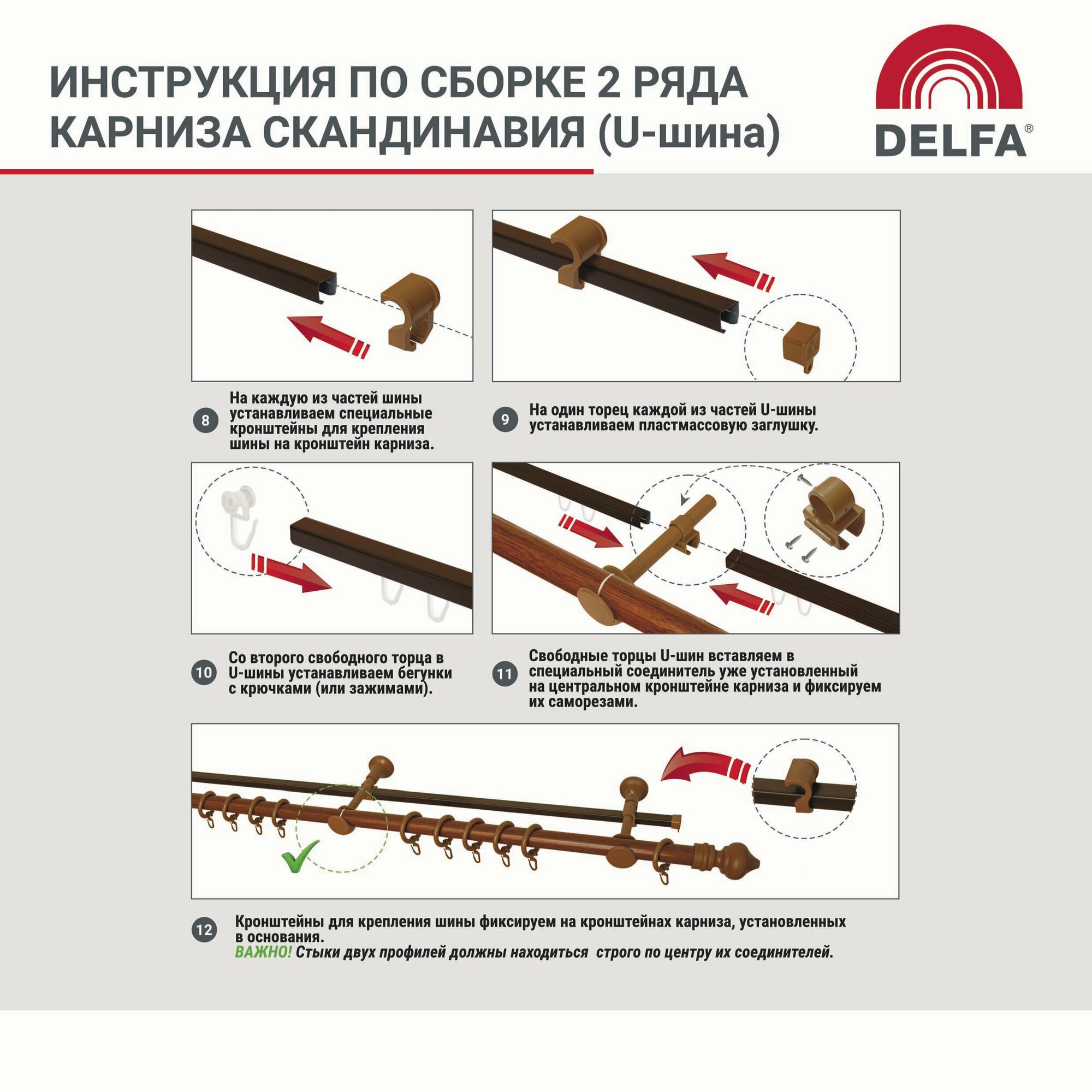 ИНСТРУКЦИЯ ПО СБОРКЕ 2 РЯДА КАРНИЗА СКАНДИНАВИЯ (U-шина)

DELFA®

8 На каждую из частей шины устанавливаем специальные кронштейны для крепления шины на кронштейн карниза.

9 На один торец каждой из частей U-шины устанавливаем пластмассовую заглушку.

10 Со второго свободного торца в U-шины устанавливаем бегунки с крючками (или зажимами).

11 Свободные торцы U-шин вставляем в специальный соединитель уже установленный на центральном кронштейне карниза и фиксируем их саморезами.

12 Кронштейны для крепления шины фиксируем на кронштейнах карниза, установленных в основания.
ВАЖНО! Стыки двух профилей должны находиться строго по центру их соединителей.