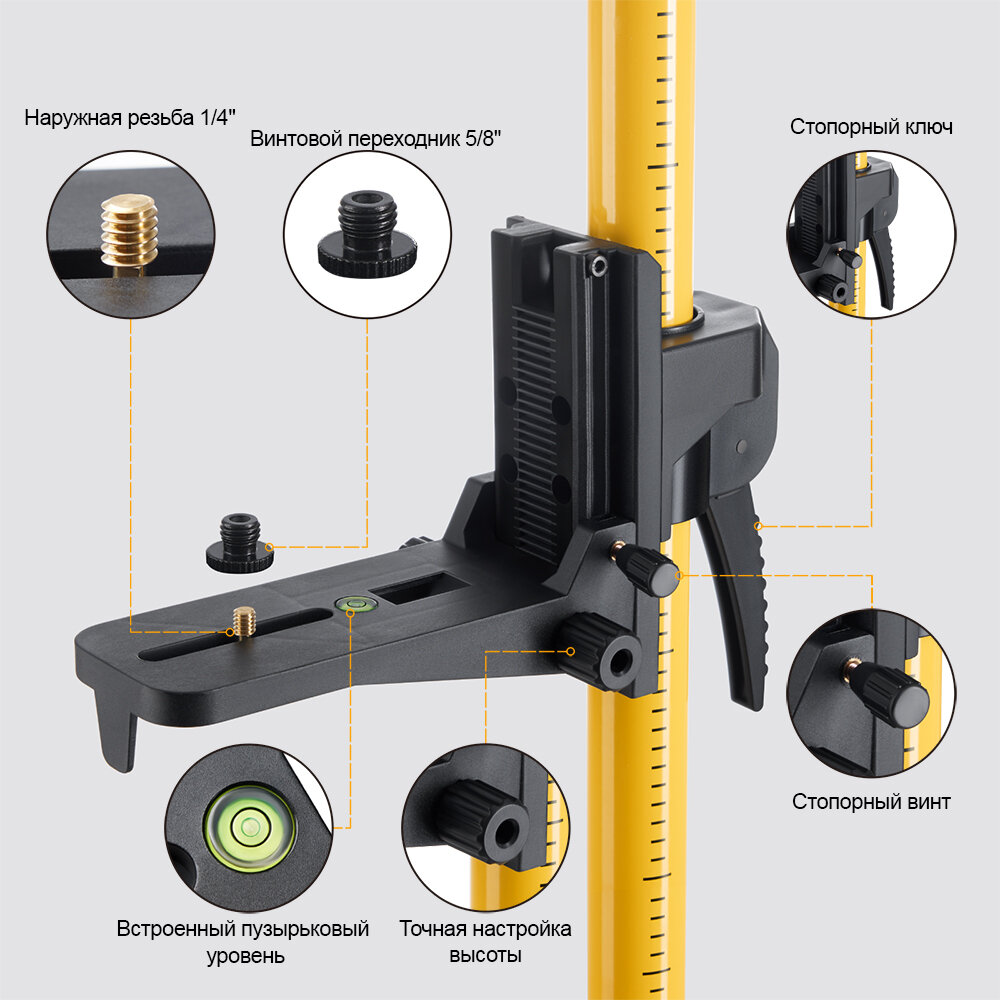 Наружная резьба 1/4"

Винтовой переходник 5/8"

Стопорный ключ

Стопорный винт

Встроенный пузырьковый уровень

Точная настройка высоты