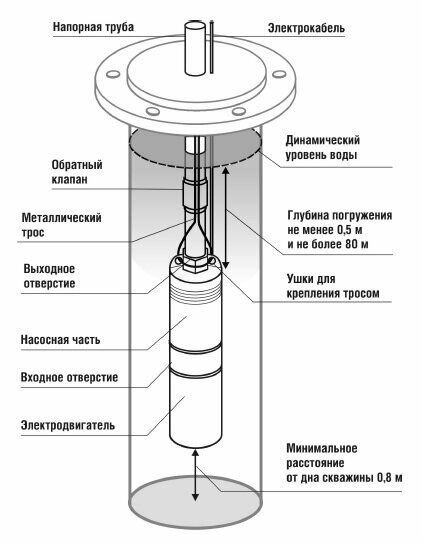 Напорная труба

Электрокабель

Динамический уровень воды

Обратный клапан

Металлический трос

Глубина погружения не менее 0,5 м и не более 80 м

Выходное отверстие

Ушки для крепления тросом

Насосная часть

Входное отверстие

Электродвигатель

Минимальное расстояние от дна скважины 0,8 м