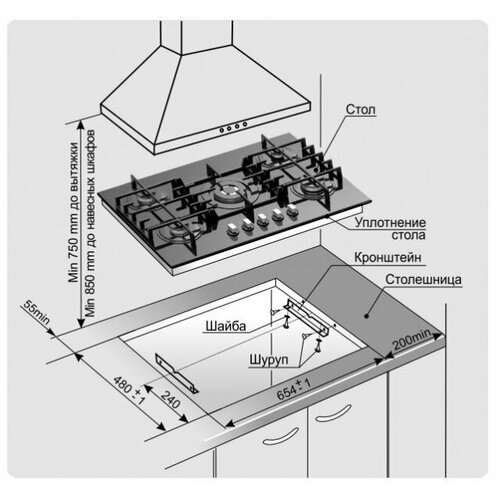 Стол

Min 750 mm до вытяжки
Min 850 mm до навесных шкафов

Уплотнение стола

Кронштейн

Столешница

55min

Шайба

Шуруп

200min

$480^{+1}_{-1}$

240

$654^{+1}_{-1}$