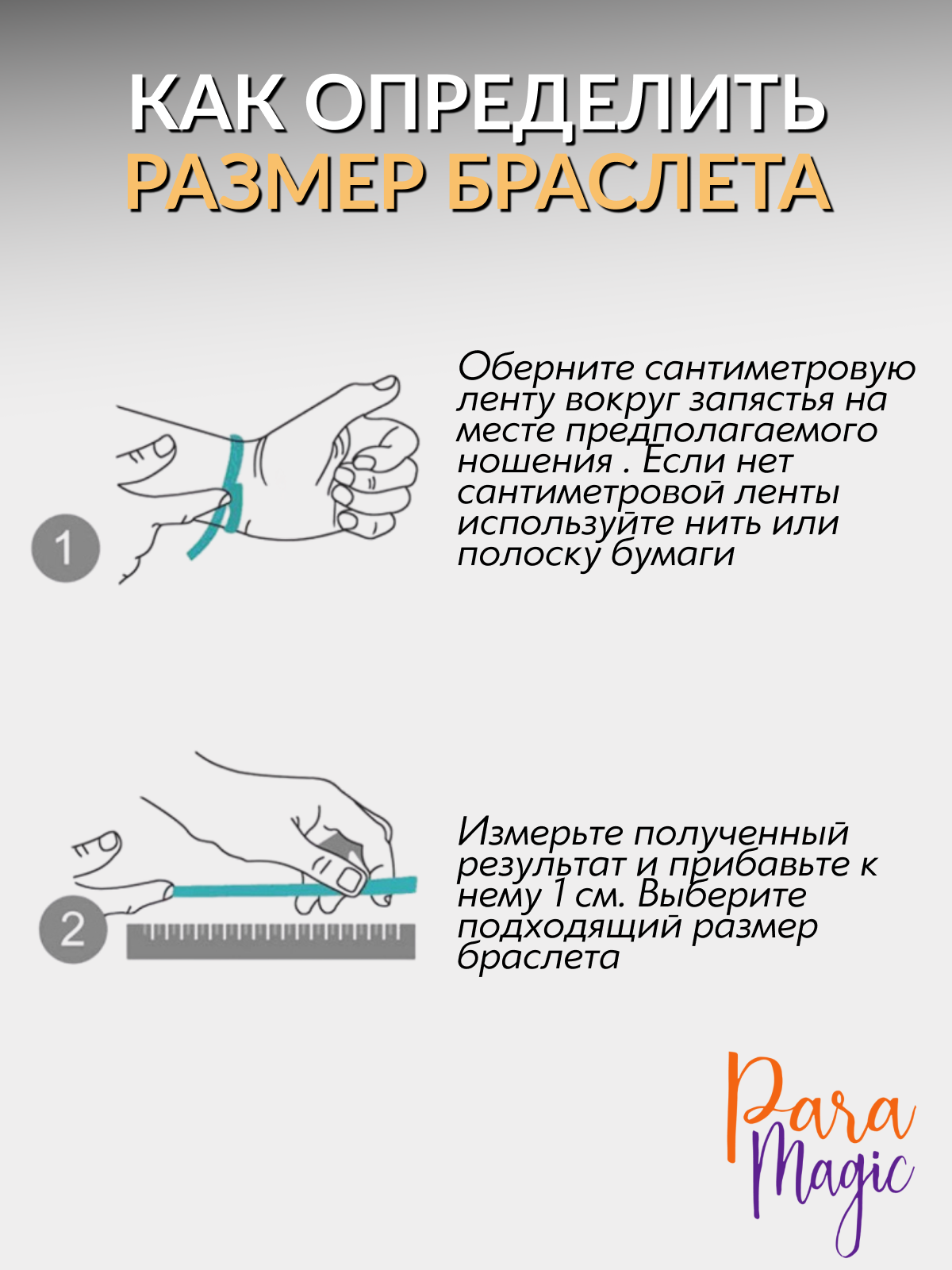 КАК ОПРЕДЕЛИТЬ
РАЗМЕР БРАСЛЕТА

1

Оберните сантиметровую ленту вокруг запястья на месте предполагаемого ношения . Если нет сантиметровой ленты используйте нить или полоску бумаги

2

Измерьте полученный результат и прибавьте к нему 1 см. Выберите подходящий размер браслета

Para
Magic