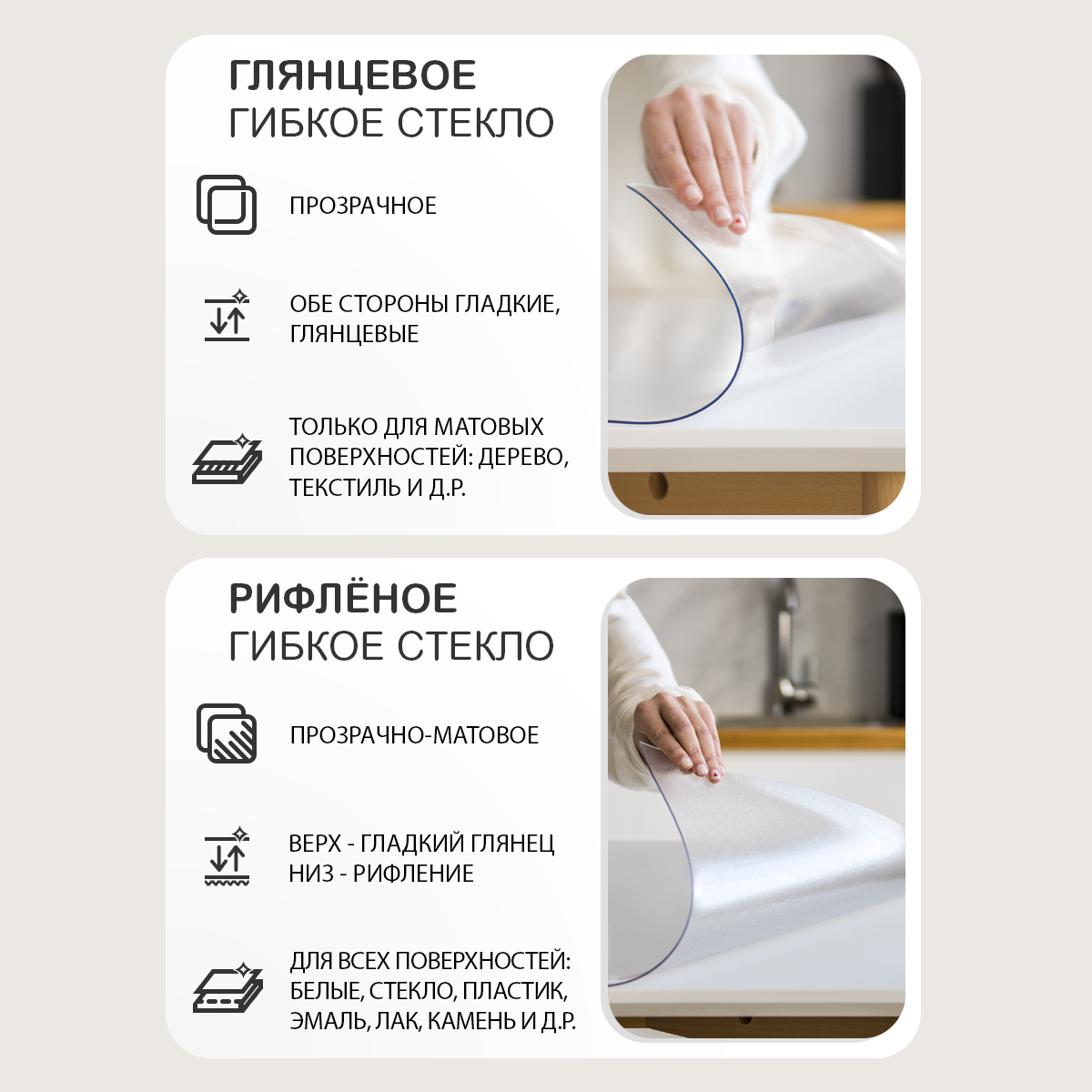 ГЛЯНЦЕВОЕ
ГИБКОЕ СТЕКЛО

ПРОЗРАЧНОЕ

ОБЕ СТОРОНЫ ГЛАДКИЕ, ГЛЯНЦЕВЫЕ

ТОЛЬКО ДЛЯ МАТОВЫХ ПОВЕРХНОСТЕЙ: ДЕРЕВО, ТЕКСТИЛЬ И Д.Р.

РИФЛЁНОЕ
ГИБКОЕ СТЕКЛО

ПРОЗРАЧНО-МАТОВОЕ

ВЕРХ - ГЛАДКИЙ ГЛЯНЕЦ
НИЗ - РИФЛЕНИЕ

ДЛЯ ВСЕХ ПОВЕРХНОСТЕЙ: БЕЛЫЕ, СТЕКЛО, ПЛАСТИК, ЭМАЛЬ, ЛАК, КАМЕНЬ И Д.Р.