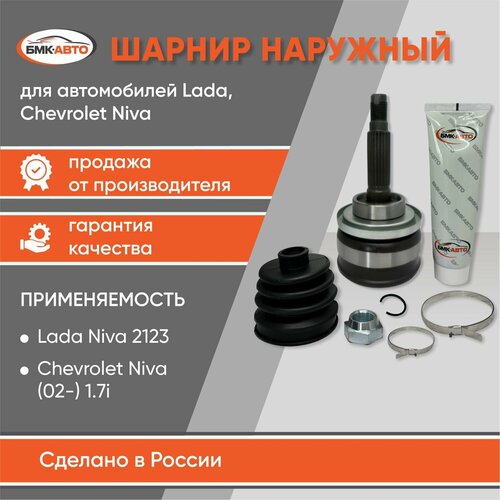 БМК·АВТО

ШАРНИР НАРУЖНЫЙ

для автомобилей Lada, Chevrolet Niva

продажа от производителя

гарантия качества

ПРИМЕНЯЕМОСТЬ

• Lada Niva 2123

• Chevrolet Niva (02-) 1.7i

БМК·АВТО

БМК·АВТО

БМК·АВТО

БМК·АВТО

БМК·АВТО

Сделано в России