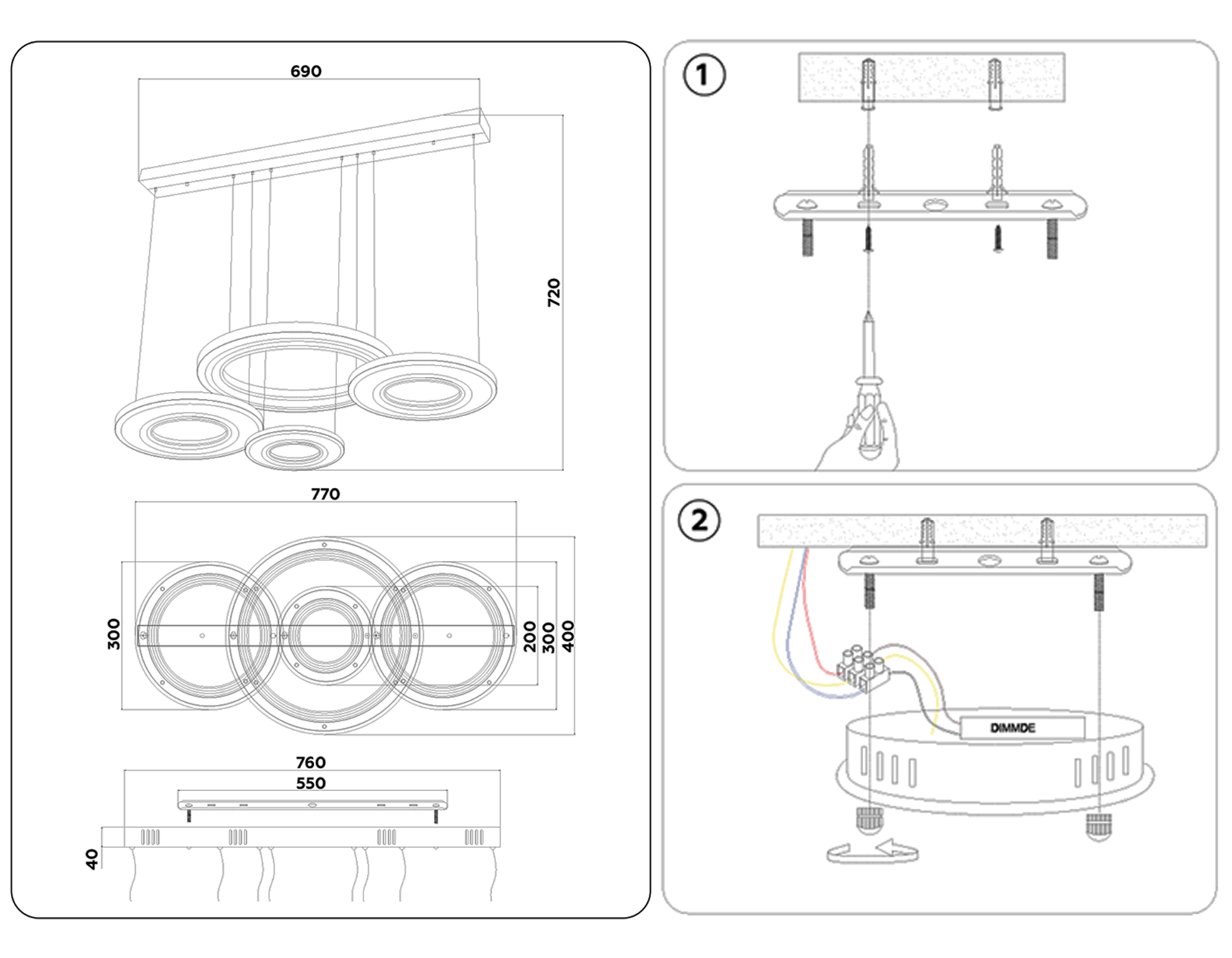 690

720

770

300

200
300
400

760
550

40

1

2

DIMMDE