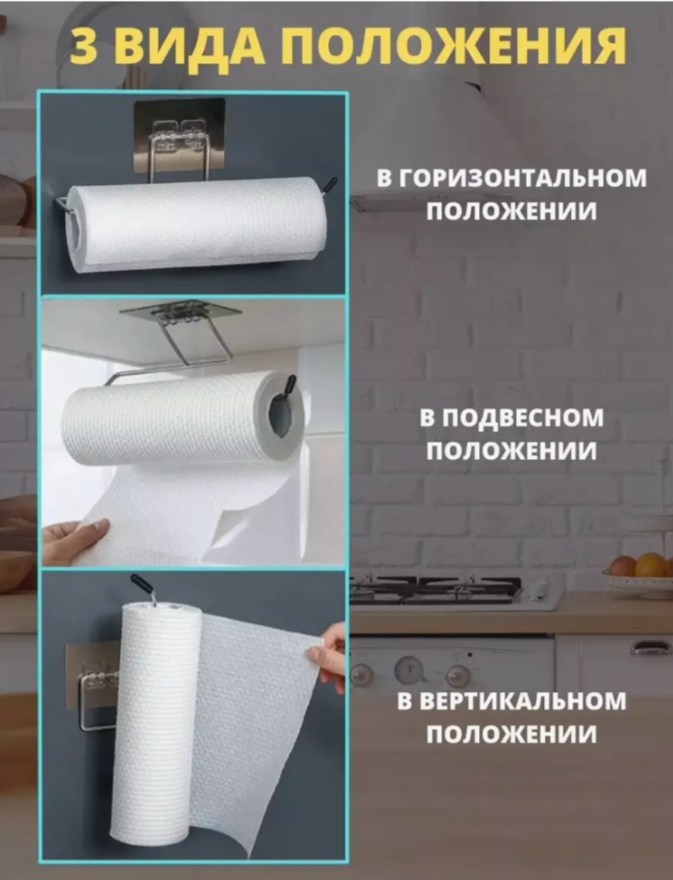 3 ВИДА ПОЛОЖЕНИЯ

В ГОРИЗОНТАЛЬНОМ ПОЛОЖЕНИИ

В ПОДВЕСНОМ ПОЛОЖЕНИИ

В ВЕРТИКАЛЬНОМ ПОЛОЖЕНИИ