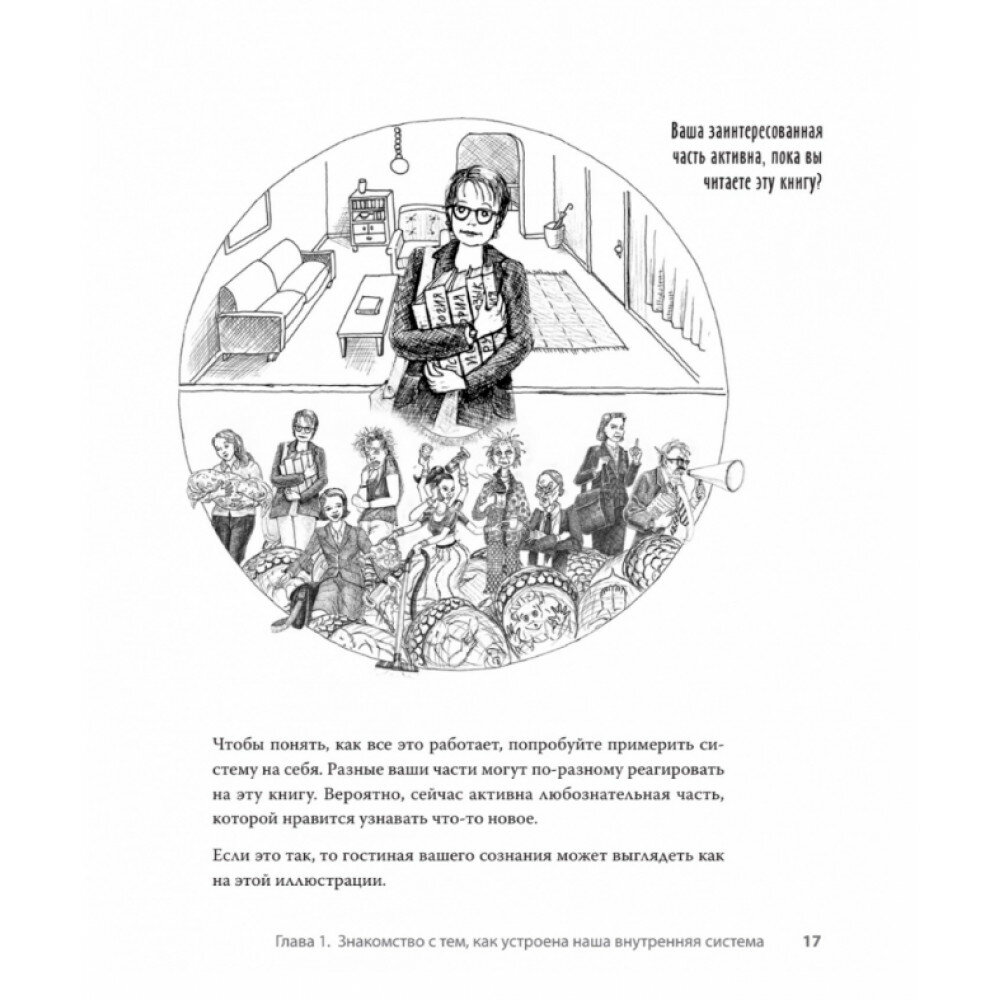 Ваша заинтересованная часть активна, пока вы читаете эту книгу?

Чтобы понять, как все это работает, попробуйте примерить систему на себя. Разные ваши части могут по-разному реагировать на эту книгу. Вероятно, сейчас активна любознательная часть, которой нравится узнавать что-то новое.

Если это так, то гостиная вашего сознания может выглядеть как на этой иллюстрации.

Глава 1. Знакомство с тем, как устроена наша внутренняя система 17