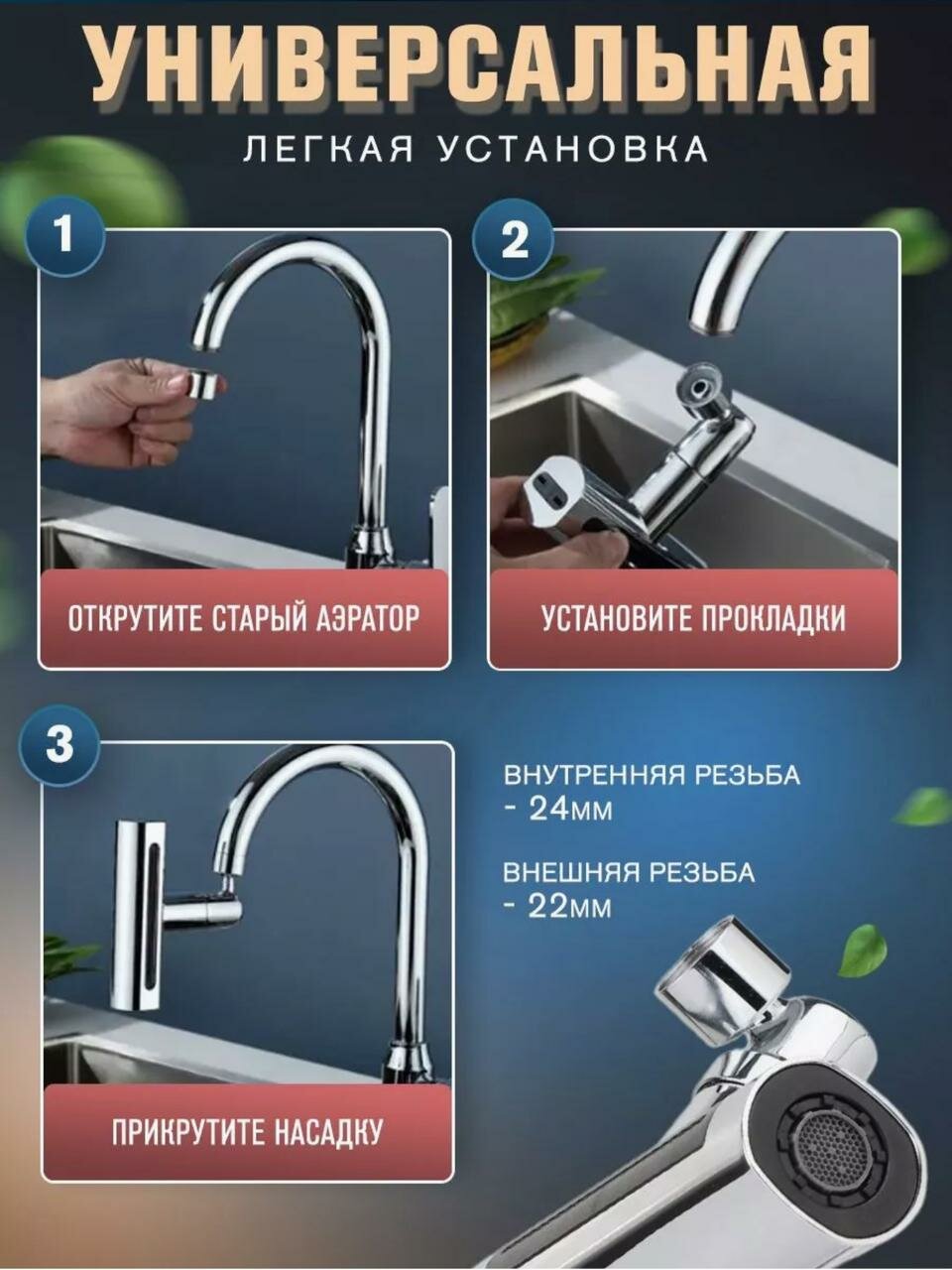 УНИВЕРСАЛЬНАЯ

ЛЕГКАЯ УСТАНОВКА

1

ОТКРУТИТЕ СТАРЫЙ АЭРАТОР

2

УСТАНОВИТЕ ПРОКЛАДКИ

3

ПРИКРУТИТЕ НАСАДКУ

ВНУТРЕННЯЯ РЕЗЬБА - 24мм

ВНЕШНЯЯ РЕЗЬБА - 22мм