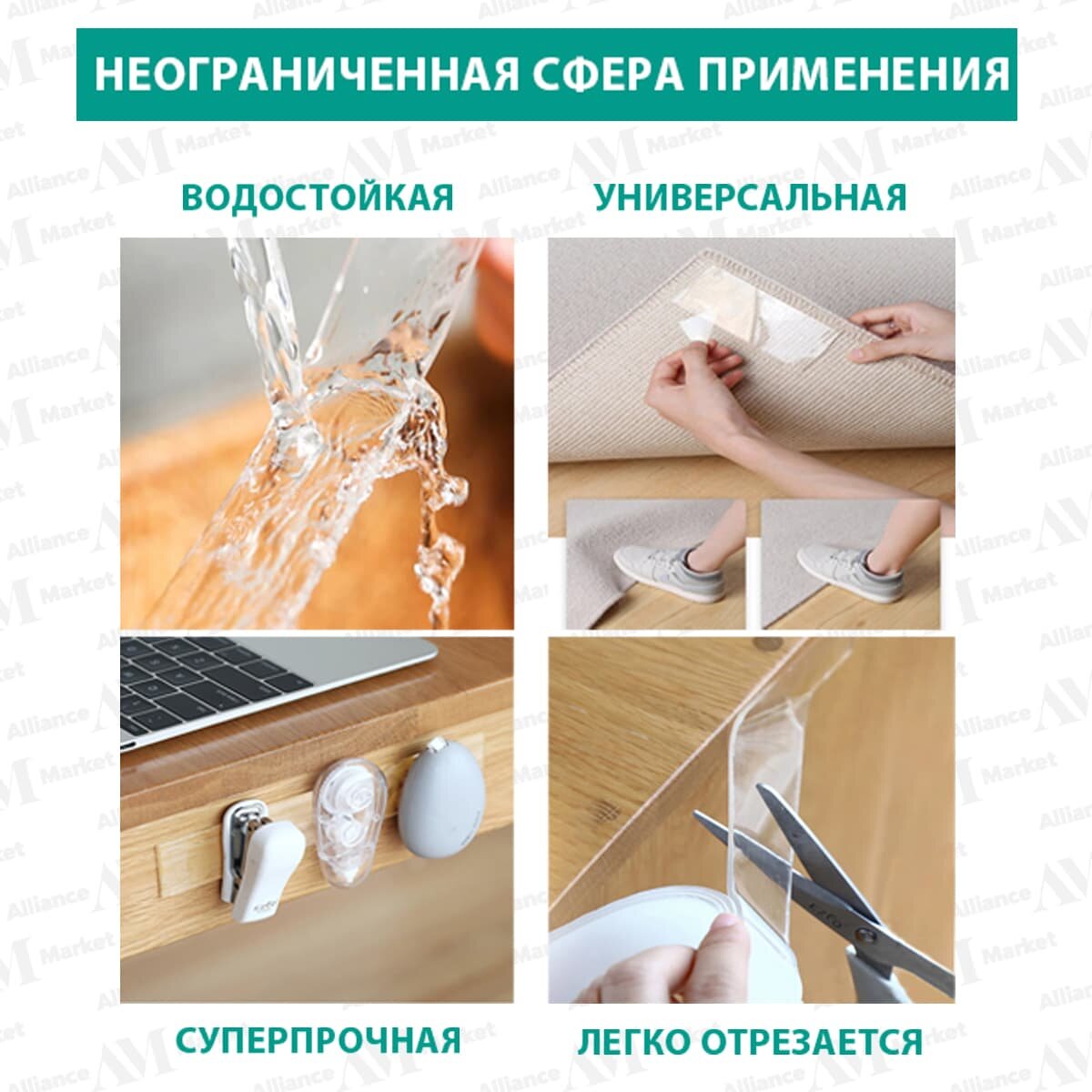 НЕОГРАНИЧЕННАЯ СФЕРА ПРИМЕНЕНИЯ

ВОДОСТОЙКАЯ

УНИВЕРСАЛЬНАЯ

СУПЕРПРОЧНАЯ

ЛЕГКО ОТРЕЗАЕТСЯ

Alliance AM Market