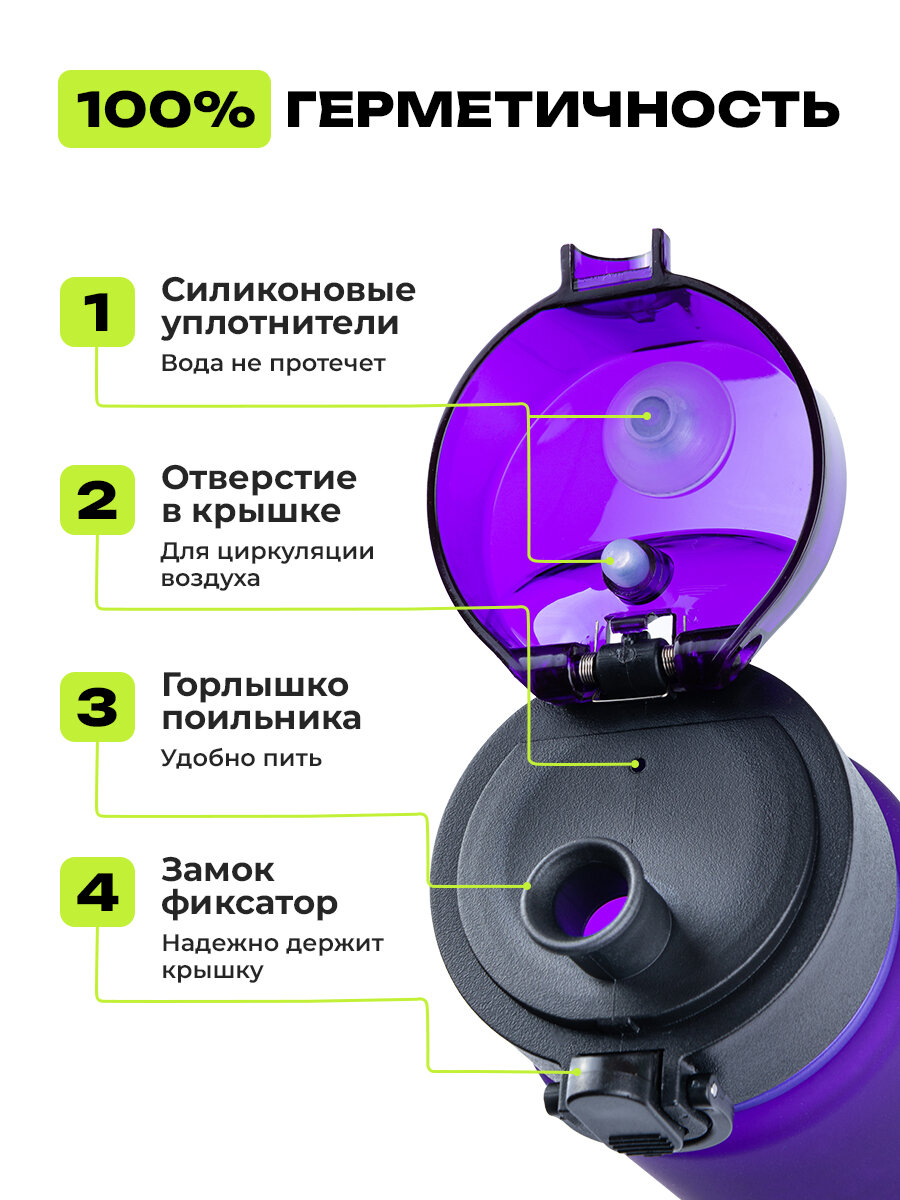 100% ГЕРМЕТИЧНОСТЬ

1 Силиконовые уплотнители
Вода не протечет

2 Отверстие в крышке
Для циркуляции воздуха

3 Горлышко поильника
Удобно пить

4 Замок фиксатор
Надежно держит крышку