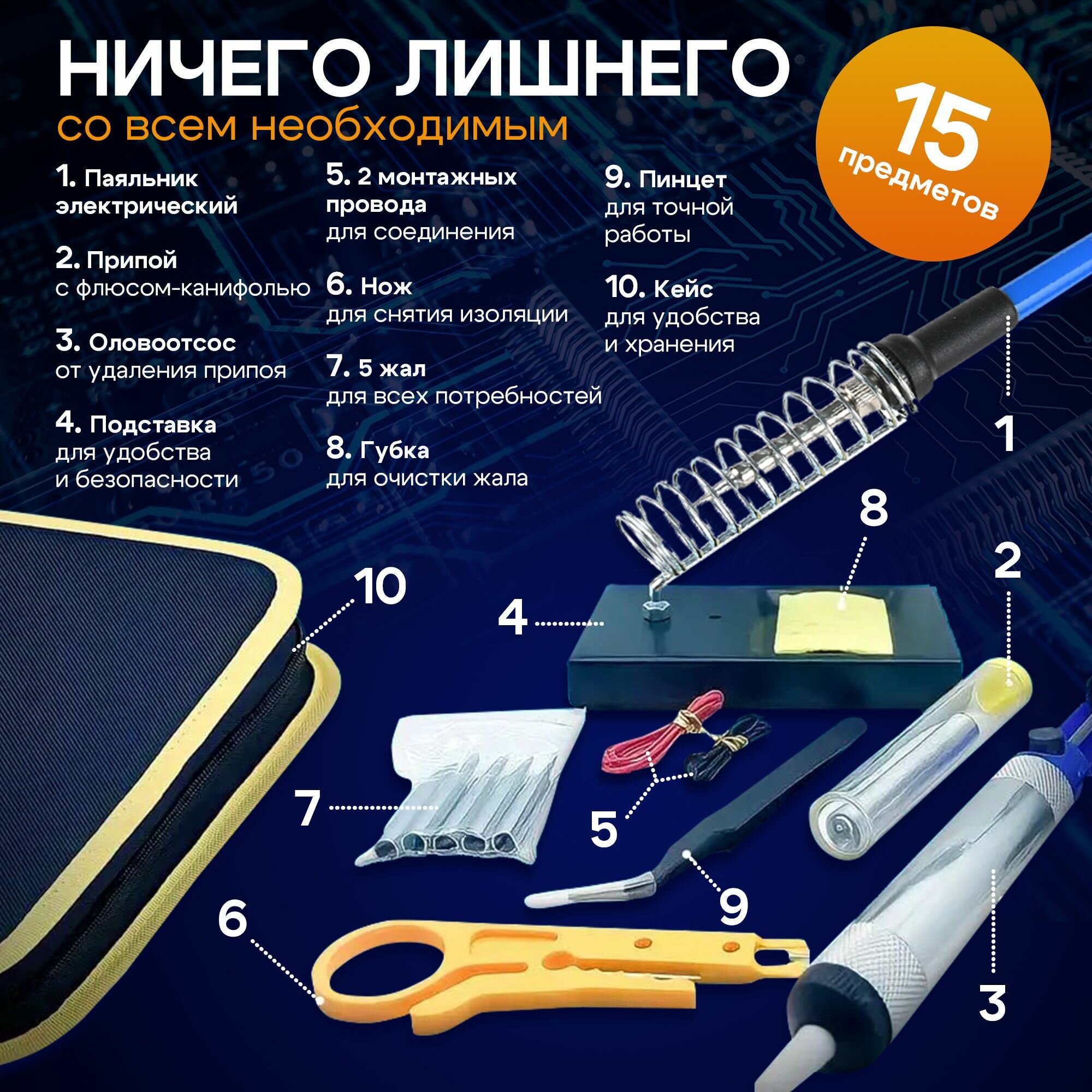 НИЧЕГО ЛИШНЕГО
со всем необходимым

15
предметов

1. Паяльник электрический

2. Припой с флюсом-канифолью

3. Оловоотсос от удаления припоя

4. Подставка для удобства и безопасности

5. 2 монтажных провода для соединения

6. Нож для снятия изоляции

7. 5 жал для всех потребностей

8. Губка для очистки жала

9. Пинцет для точной работы

10. Кейс для удобства и хранения

1
8
2
10
4
7
5
9
6
3