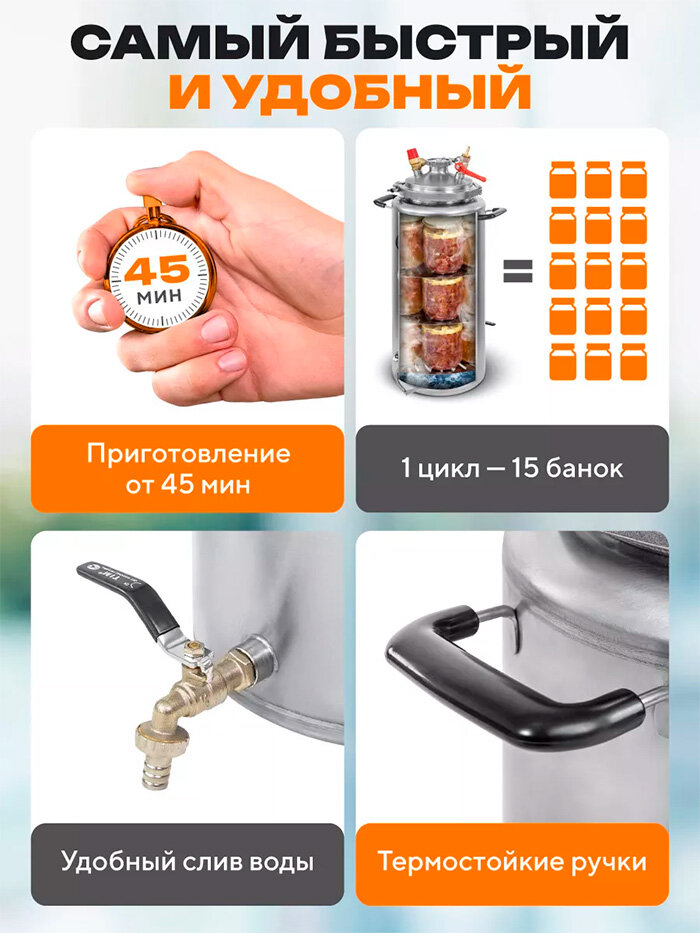 САМЫЙ БЫСТРЫЙ
И УДОБНЫЙ

45
МИН

=

Приготовление от 45 мин

1 цикл — 15 банок

Удобный слив воды

Термостойкие ручки