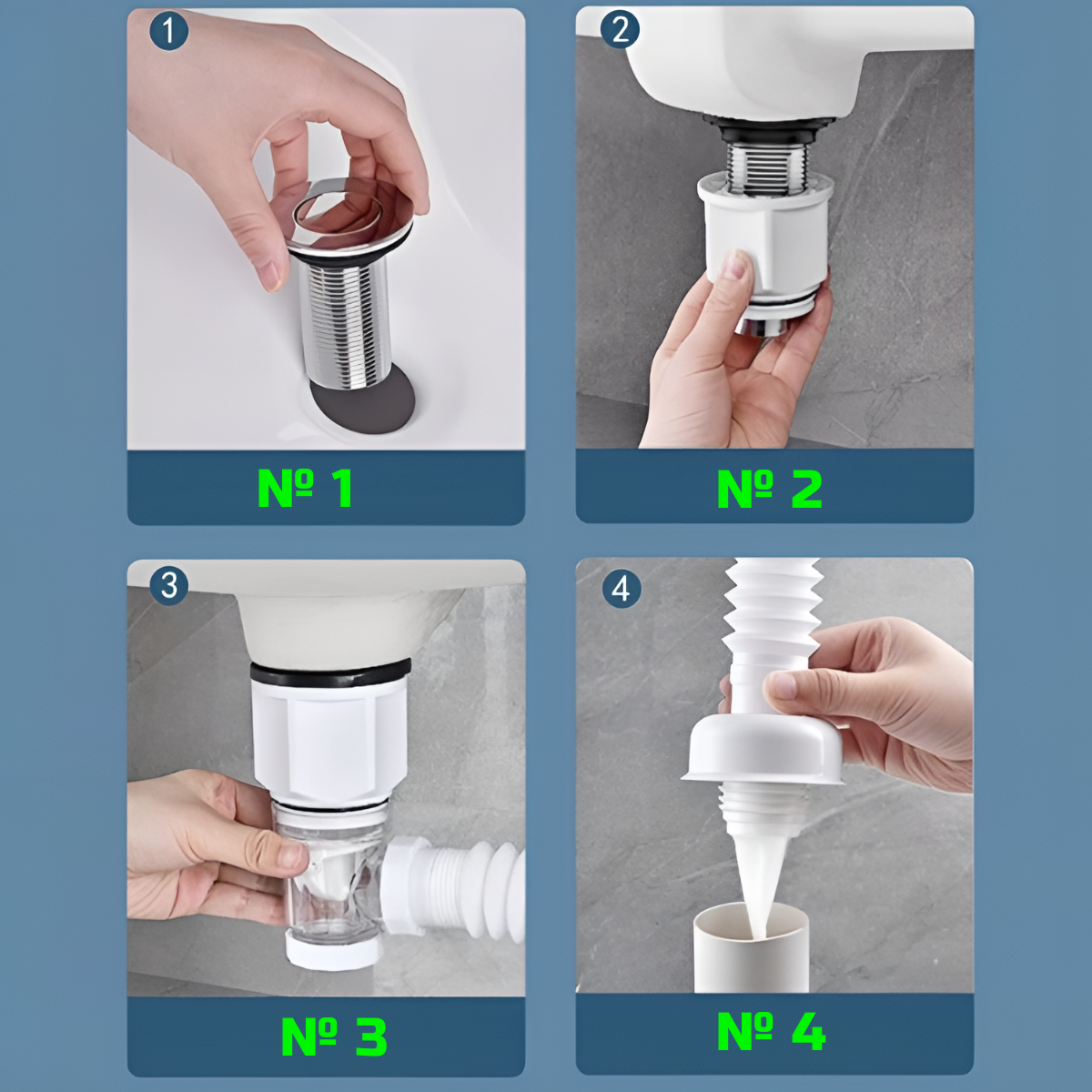 1

№ 1

2

№ 2

3

№ 3

4

№ 4