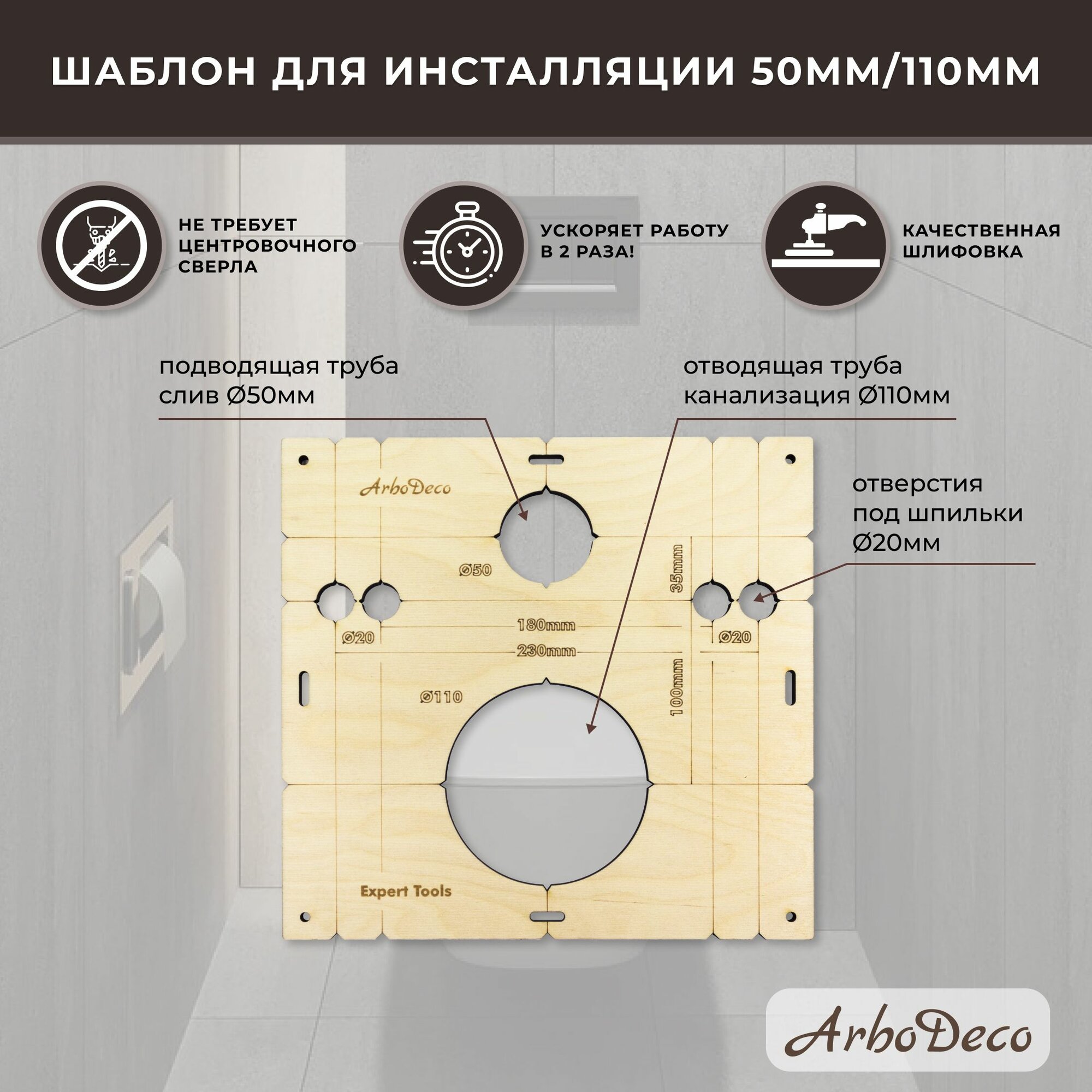 ШАБЛОН ДЛЯ ИНСТАЛЛЯЦИИ 50ММ/110ММ

НЕ ТРЕБУЕТ ЦЕНТРОВОЧНОГО СВЕРЛА

УСКОРЯЕТ РАБОТУ В 2 РАЗА!

КАЧЕСТВЕННАЯ ШЛИФОВКА

подводящая труба слив Ø50мм

отводящая труба канализация Ø110мм

отверстия под шпильки Ø20мм

ArboDeco

Ø50

35mm

Ø20

180mm

Ø20

230mm

Ø110

100mm

Expert Tools

ArboDeco