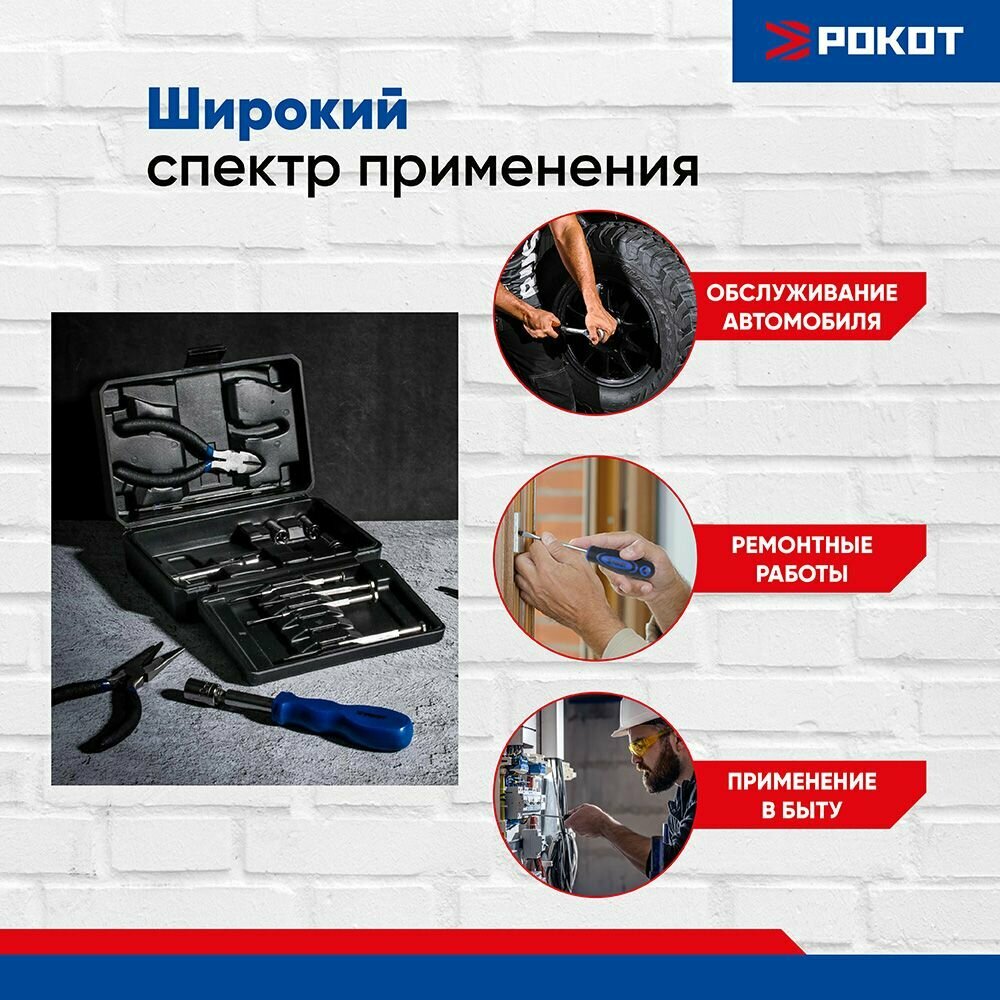 РОКОТ

Широкий спектр применения

ОБСЛУЖИВАНИЕ АВТОМОБИЛЯ

РЕМОНТНЫЕ РАБОТЫ

ПРИМЕНЕНИЕ В БЫТУ