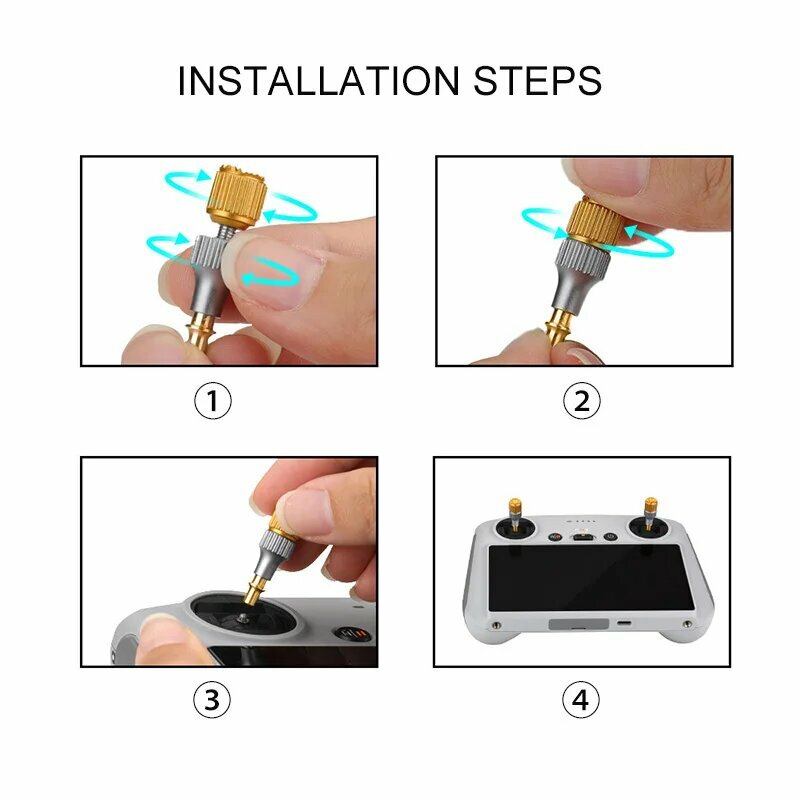 INSTALLATION STEPS

①

②

③

④