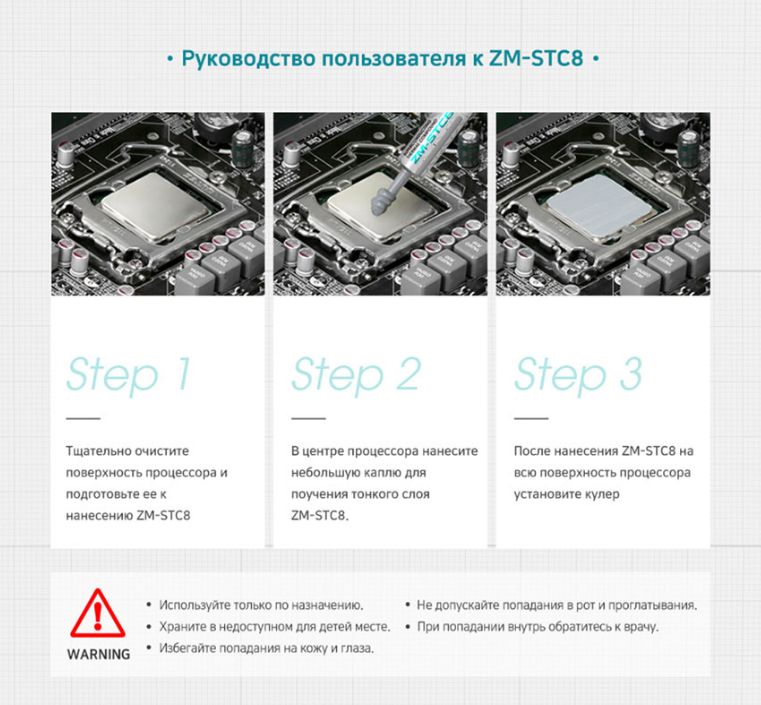 • Руководство пользователя к ZM-STC8 •

ZM-STC8

Step 1

Тщательно очистите поверхность процессора и подготовьте ее к нанесению ZM-STC8

Step 2

В центре процессора нанесите небольшую каплю для поучения тонкого слоя ZM-STC8.

Step 3

После нанесения ZM-STC8 на всю поверхность процессора установите кулер

WARNING

• Используйте только по назначению.
• Храните в недоступном для детей месте.
• Избегайте попадания на кожу и глаза.

• Не допускайте попадания в рот и проглатывания.
• При попадании внутрь обратитесь к врачу.