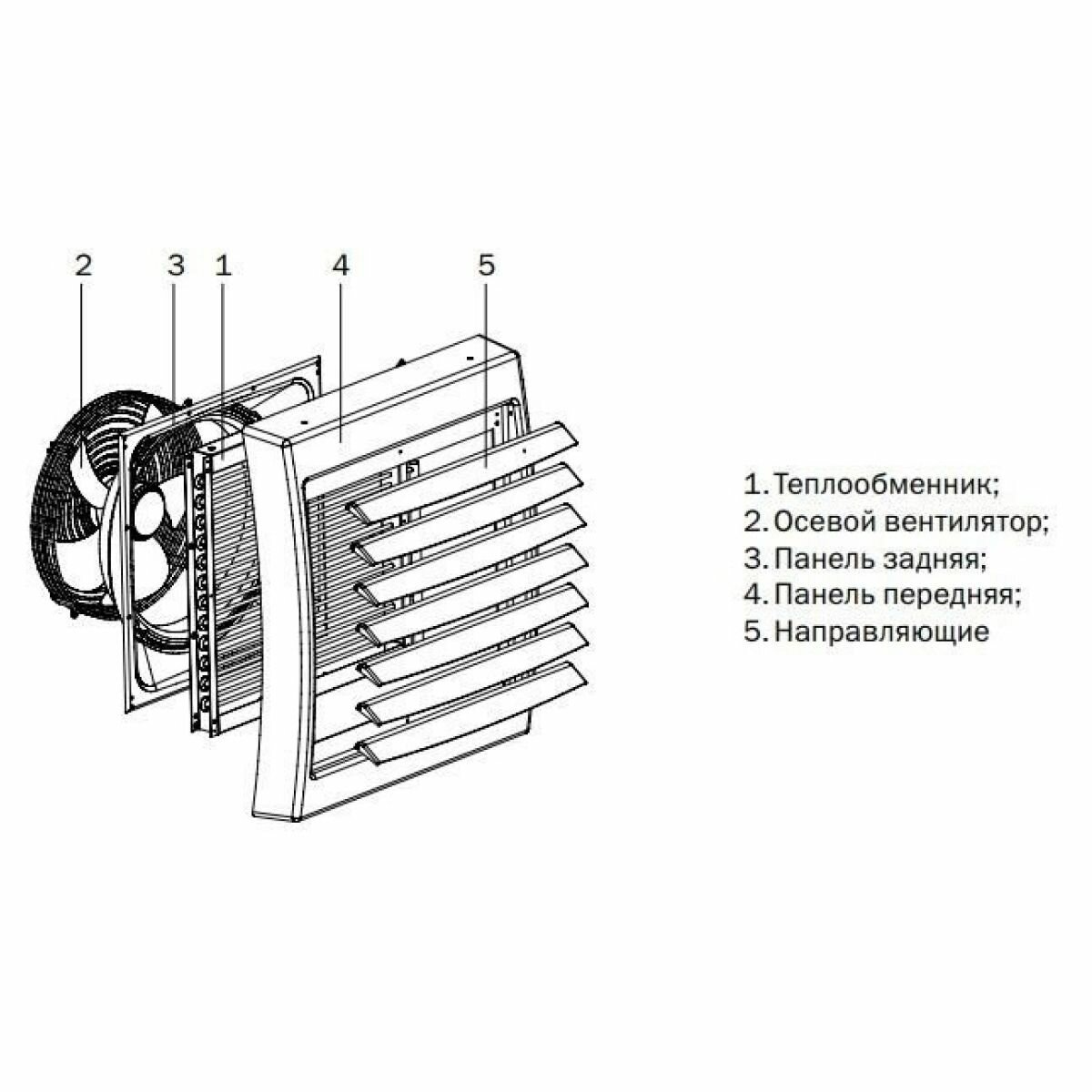 2 3 1 4 5

1. Теплообменник;
2. Осевой вентилятор;
3. Панель задняя;
4. Панель передняя;
5. Направляющие