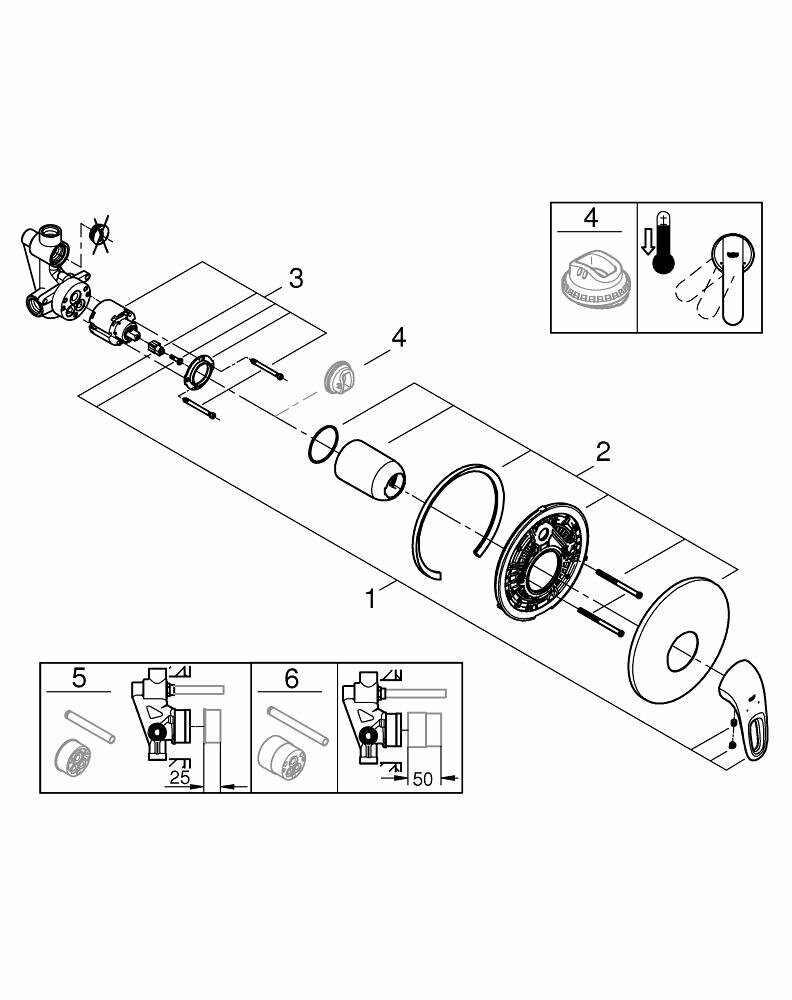 4

3

4

2

1

5

25

6

50