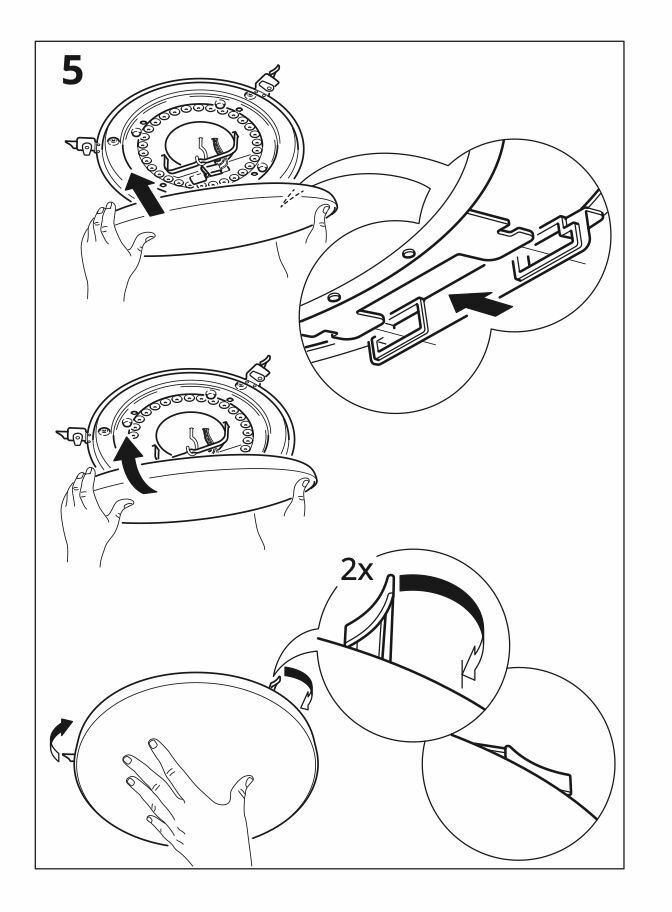 5

2x