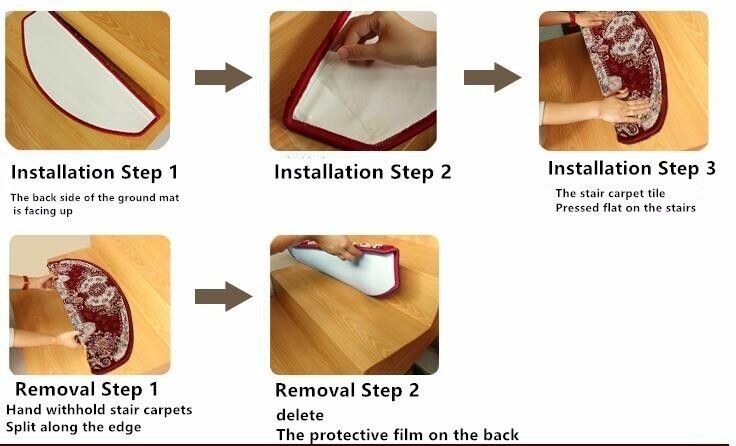 Installation Step 1
The back side of the ground mat is facing up

Installation Step 2

Installation Step 3
The stair carpet tile
Pressed flat on the stairs

Removal Step 1
Hand withhold stair carpets
Split along the edge

Removal Step 2
delete
The protective film on the back