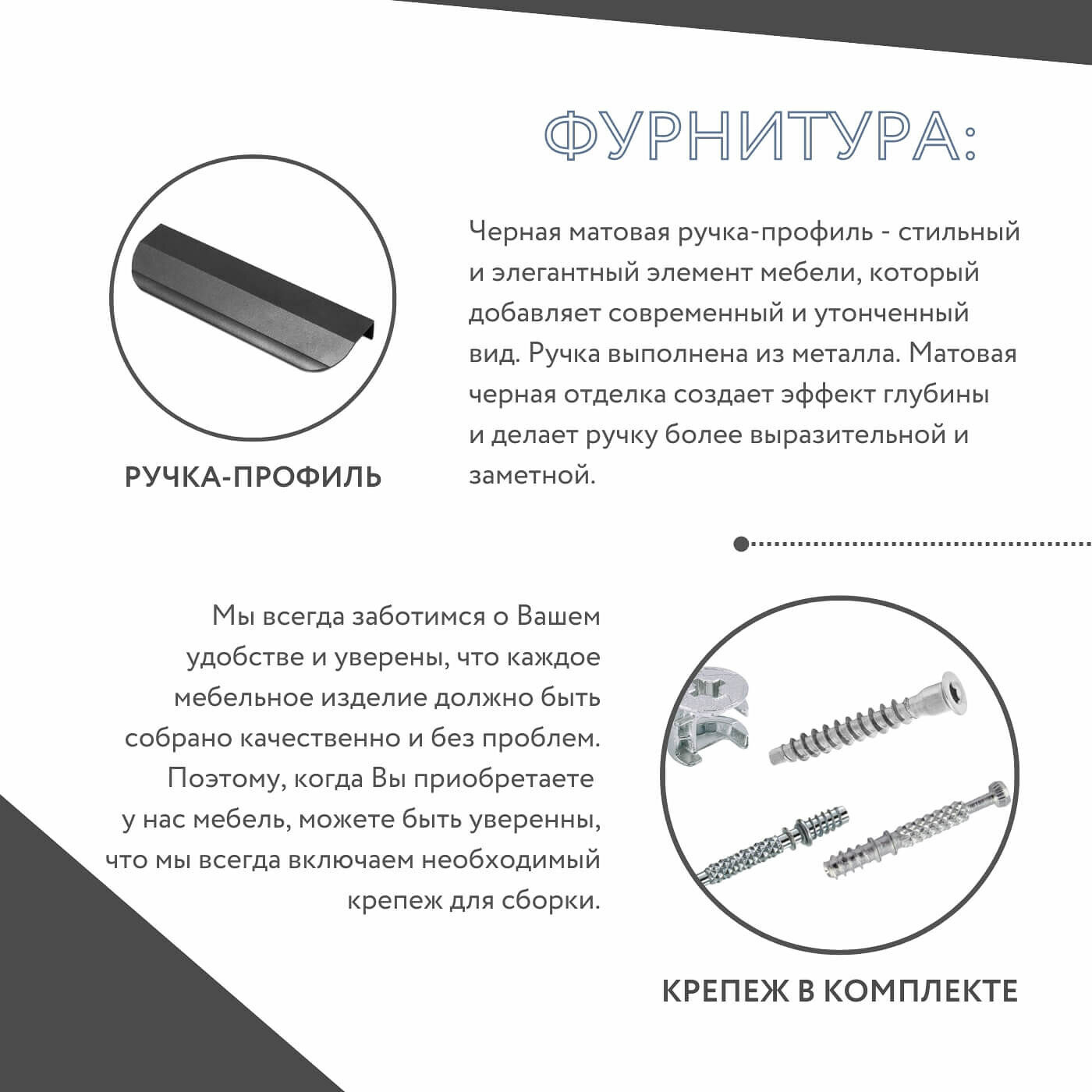 ФУРНИТУРА:

Черная матовая ручка-профиль - стильный и элегантный элемент мебели, который добавляет современный и утонченный вид. Ручка выполнена из металла. Матовая черная отделка создает эффект глубины и делает ручку более выразительной и заметной.

РУЧКА-ПРОФИЛЬ

Мы всегда заботимся о Вашем удобстве и уверены, что каждое мебельное изделие должно быть собрано качественно и без проблем. Поэтому, когда Вы приобретаете у нас мебель, можете быть уверенны, что мы всегда включаем необходимый крепеж для сборки.

КРЕПЕЖ В КОМПЛЕКТЕ