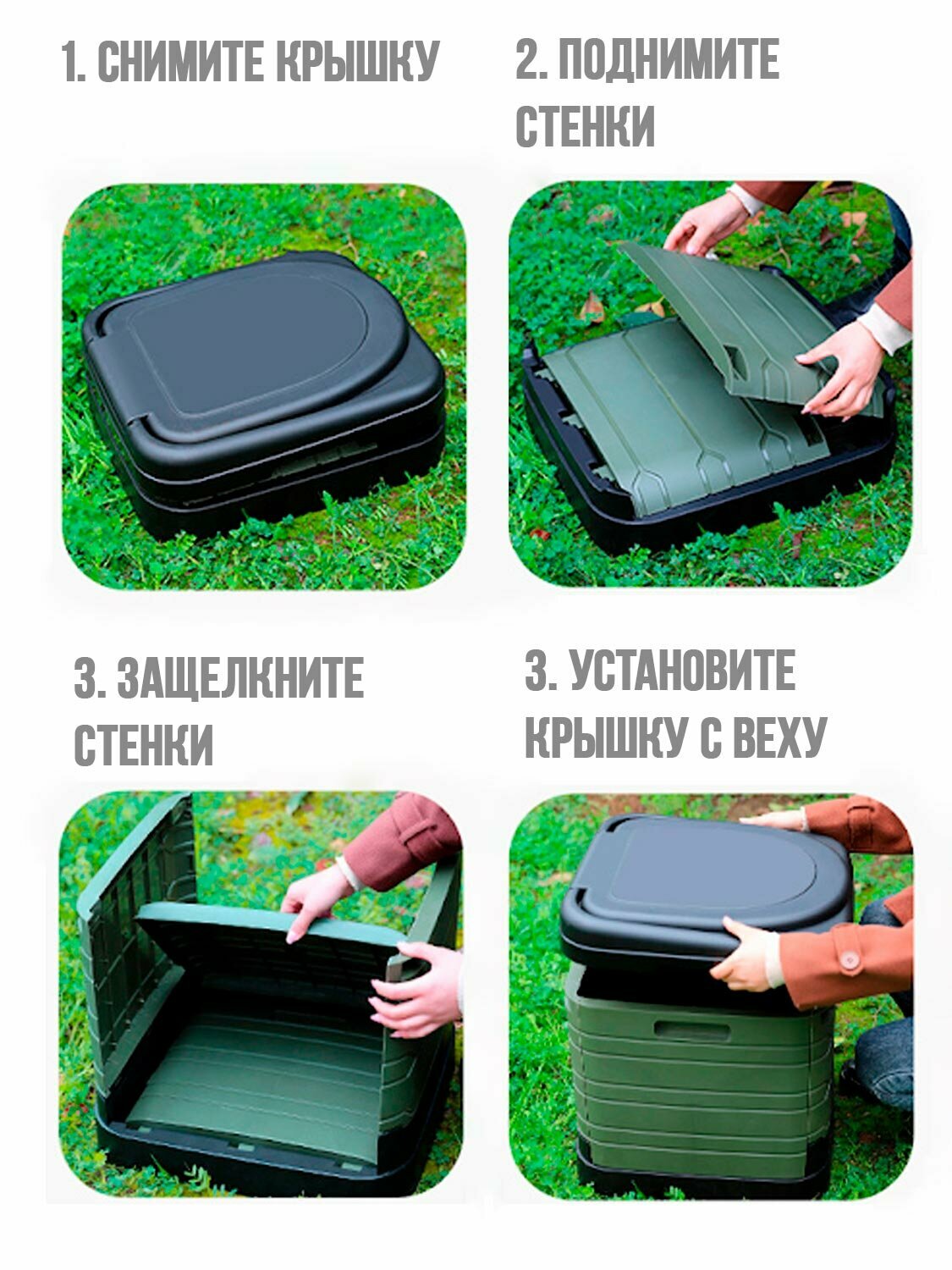 1. СНИМИТЕ КРЫШКУ

2. ПОДНИМИТЕ СТЕНКИ

3. ЗАЩЕЛКНИТЕ СТЕНКИ

3. УСТАНОВИТЕ КРЫШКУ С ВЕХУ