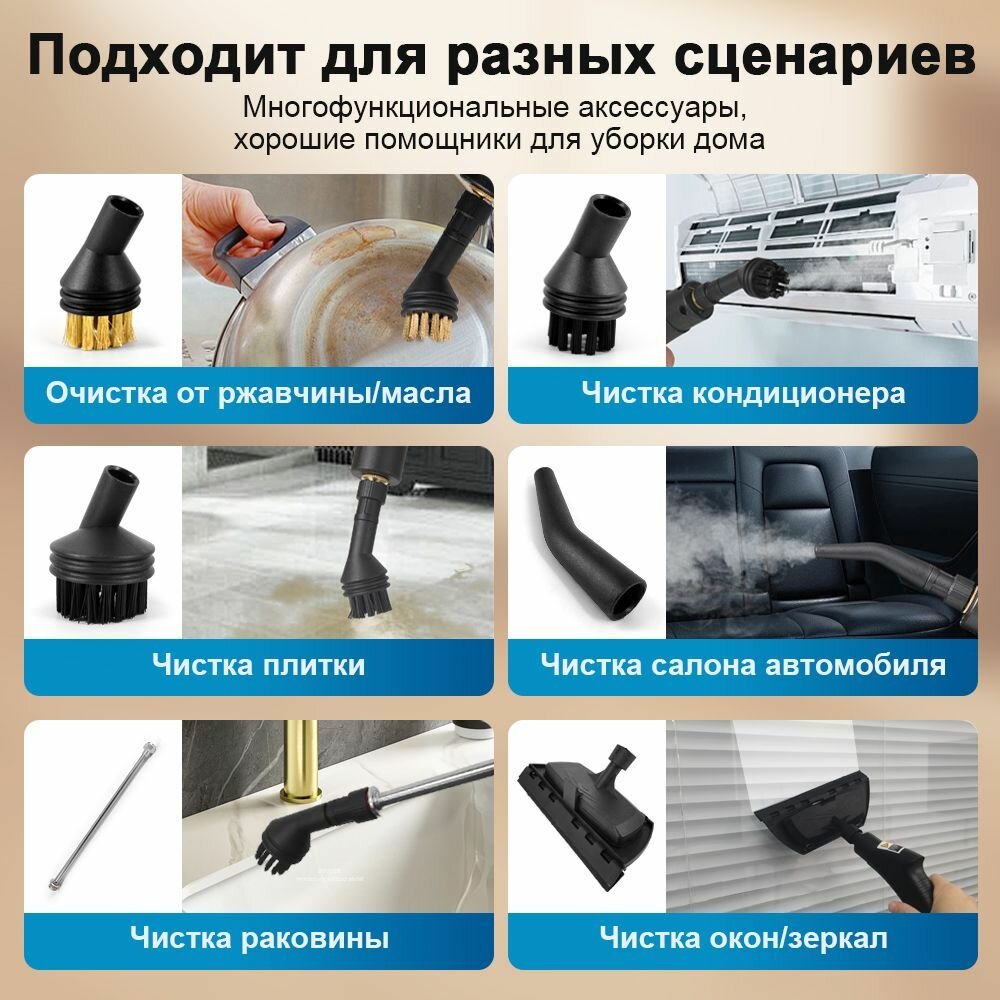 Подходит для разных сценариев

Многофункциональные аксессуары, хорошие помощники для уборки дома

Очистка от ржавчины/масла

Чистка кондиционера

Чистка плитки

Чистка салона автомобиля

Чистка раковины

Чистка окон/зеркал