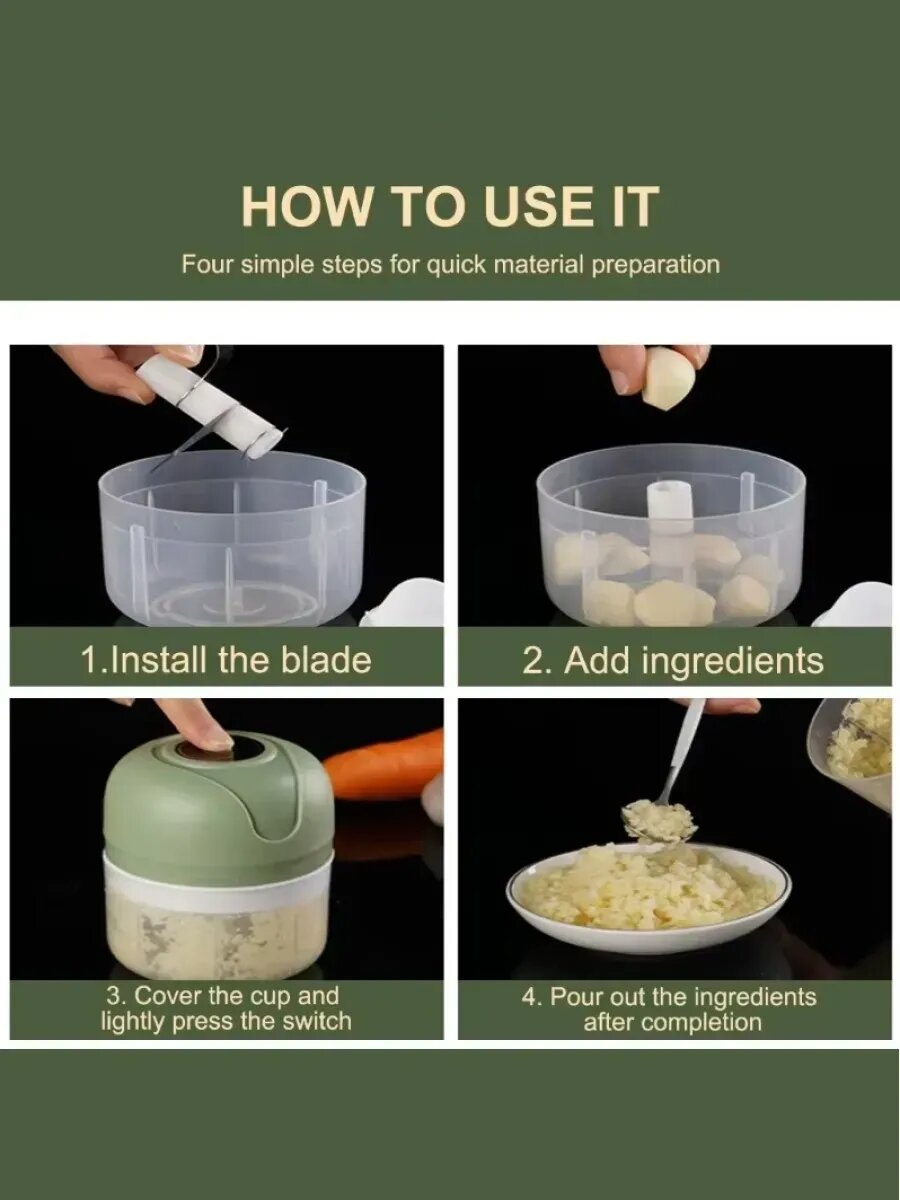 HOW TO USE IT

Four simple steps for quick material preparation

1.Install the blade

2. Add ingredients

3. Cover the cup and lightly press the switch

4. Pour out the ingredients after completion