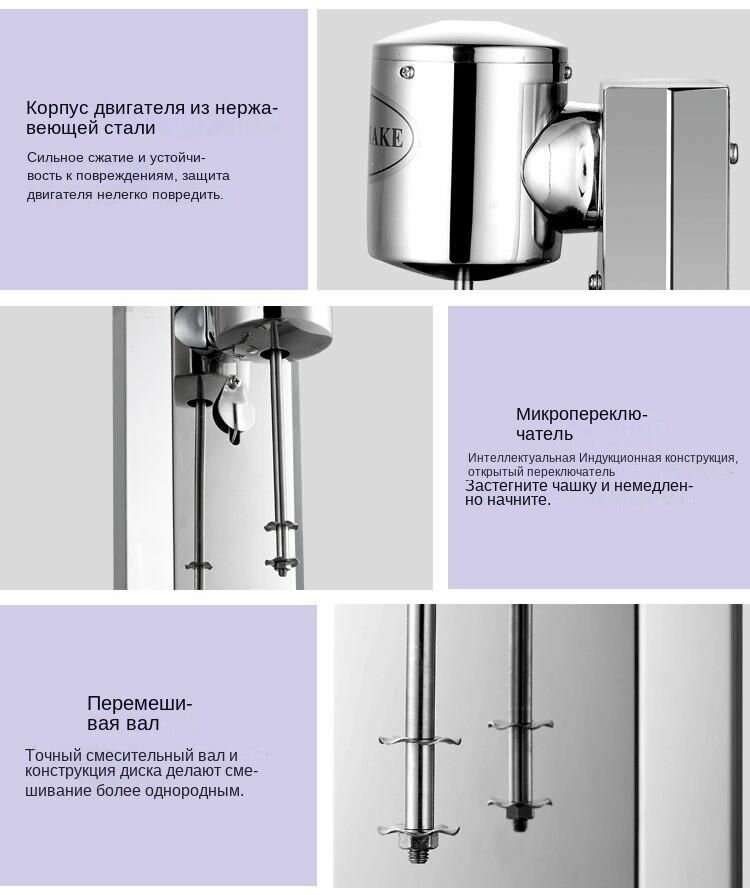 Корпус двигателя из нержавеющей стали

Сильное сжатие и устойчивость к повреждениям, защита двигателя нелегко повредить.

AKE

Микропереключатель

Интеллектуальная Индукционная конструкция, открытый переключатель
Застегните чашку и немедленно начните.

Перемешивая вал

Точный смесительный вал и конструкция диска делают смешивание более однородным.