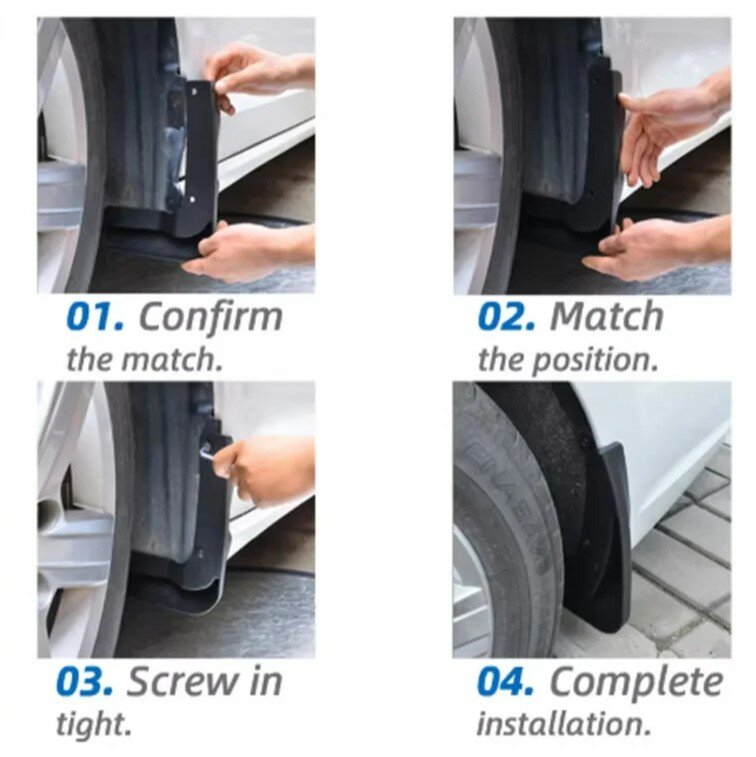 01. Confirm the match.

02. Match the position.

03. Screw in tight.

04. Complete installation.