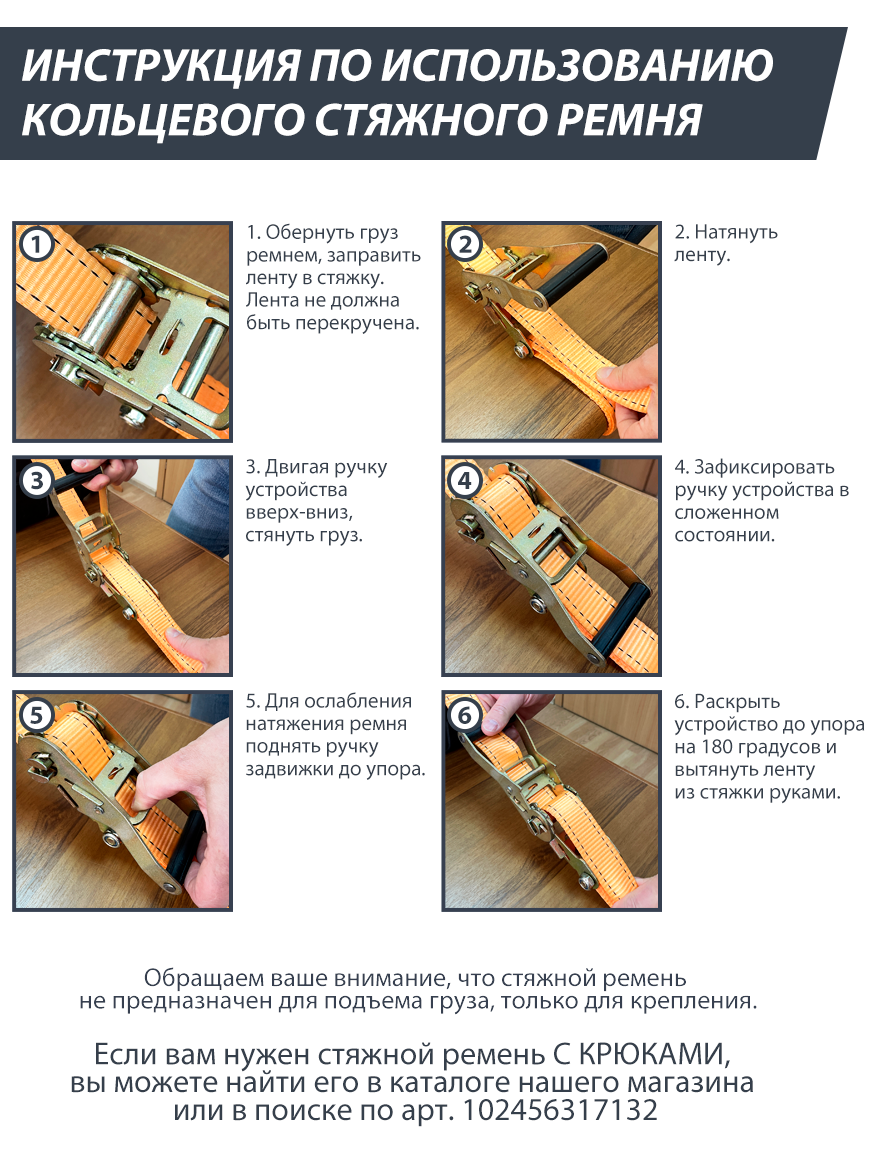 ИНСТРУКЦИЯ ПО ИСПОЛЬЗОВАНИЮ КОЛЬЦЕВОГО СТЯЖНОГО РЕМНЯ

1

1. Обернуть груз ремнем, заправить ленту в стяжку. Лента не должна быть перекручена.

2

2. Натянуть ленту.

3

3. Двигая ручку устройства вверх-вниз, стянуть груз.

4

4. Зафиксировать ручку устройства в сложенном состоянии.

5

5. Для ослабления натяжения ремня поднять ручку задвижки до упора.

6

6. Раскрыть устройство до упора на 180 градусов и вытянуть ленту из стяжки руками.

Обращаем ваше внимание, что стяжной ремень не предназначен для подъема груза, только для крепления.

Если вам нужен стяжной ремень С КРЮКАМИ, вы можете найти его в каталоге нашего магазина или в поиске по арт. 102456317132