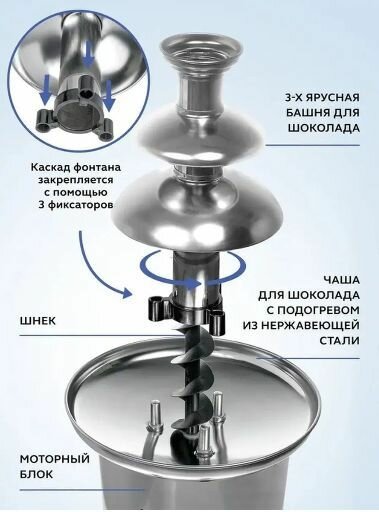 3-Х ЯРУСНАЯ БАШНЯ ДЛЯ ШОКОЛАДА

Каскад фонтана закрепляется с помощью 3 фиксаторов

ЧАША ДЛЯ ШОКОЛАДА С ПОДОГРЕВОМ ИЗ НЕРЖАВЕЮЩЕЙ СТАЛИ

ШНЕК

МОТОРНЫЙ БЛОК