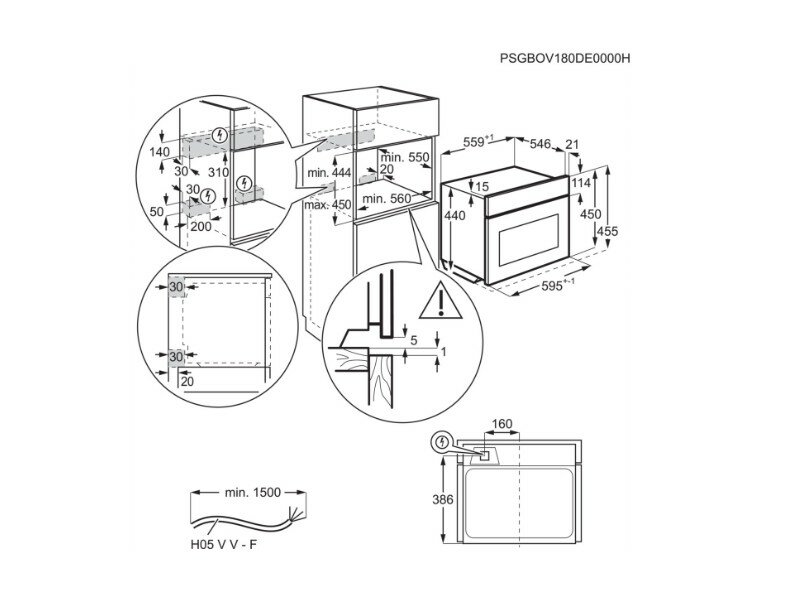 PSGBOV180DE0000H

140
30
310
30
50
200

min. 444
max. 450
min. 550
20
min. 560

$559^{+1}$
546
21
15
114
440
450
455
$595^{+-1}$

30
30
20

5
1

160
386

min. 1500
H05 V V - F