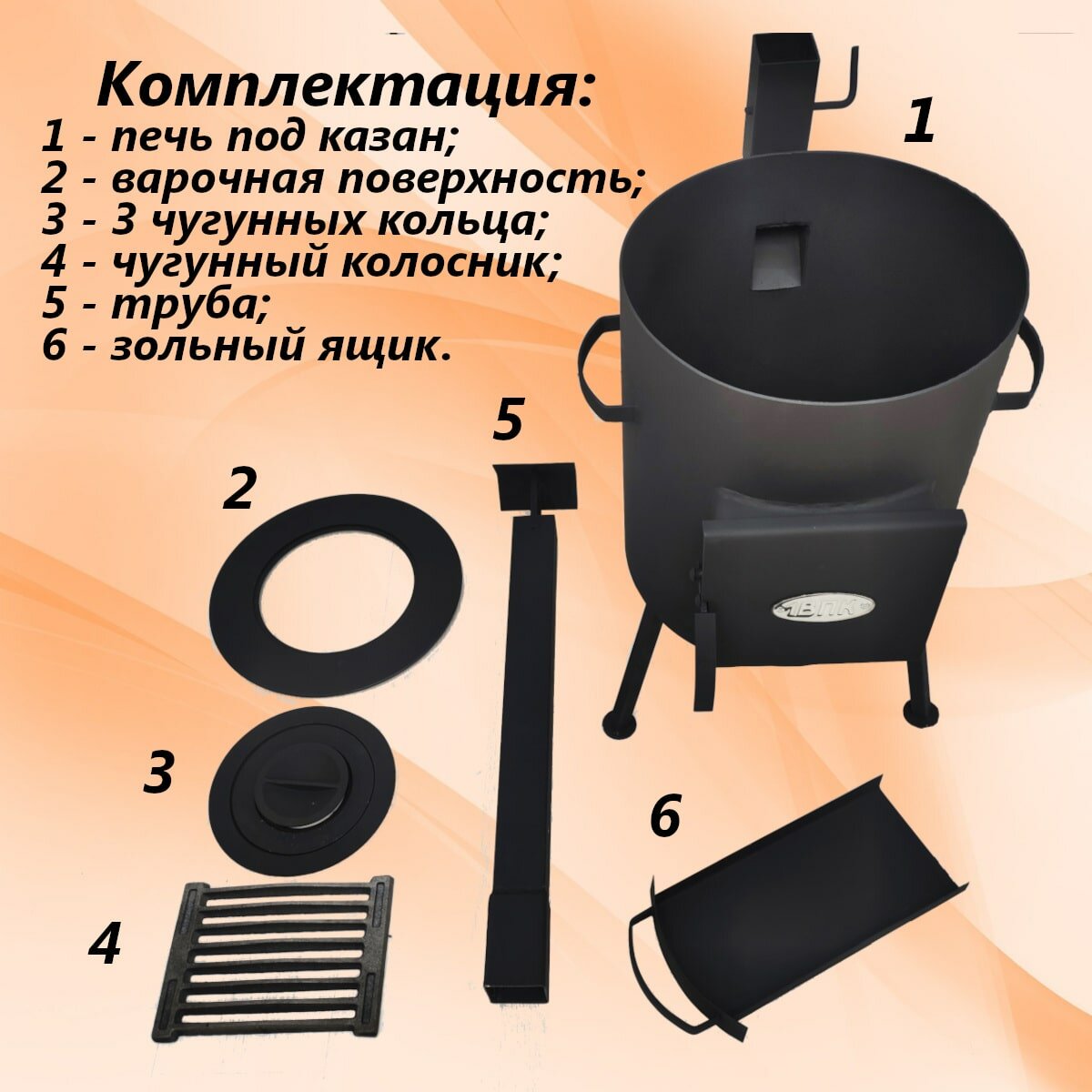 Комплектация:
1 - печь под казан;
2 - варочная поверхность;
3 - 3 чугунных кольца;
4 - чугунный колосник;
5 - труба;
6 - зольный ящик.

1

5

2

ВПК

3

6

4