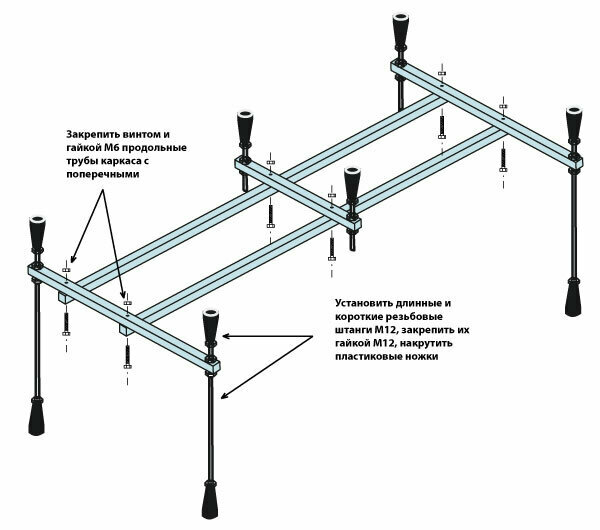 Закрепить винтом и гайкой М6 продольные трубы каркаса с поперечными

Установить длинные и короткие резьбовые штанги М12, закрепить их гайкой М12, накрутить пластиковые ножки