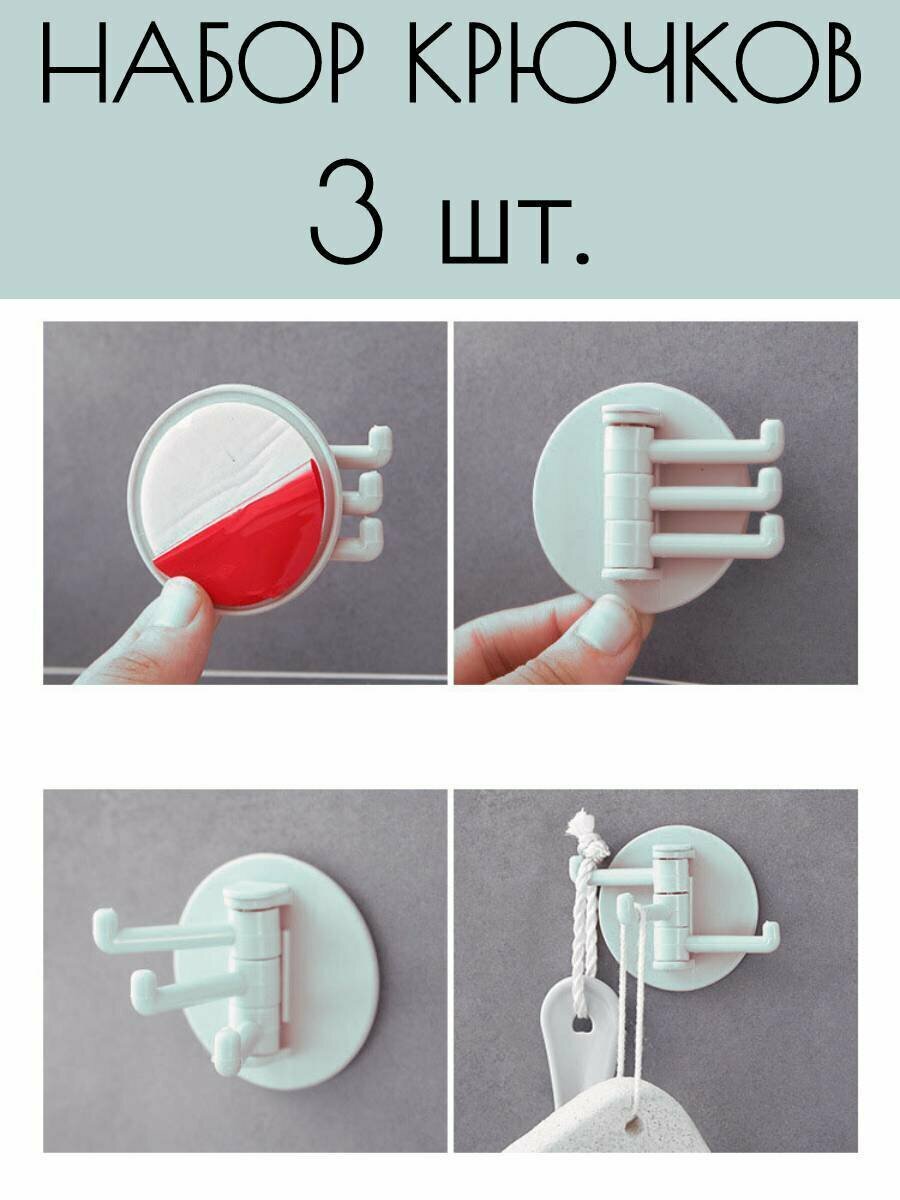 НАБОР КРЮЧКОВ
3 шт.